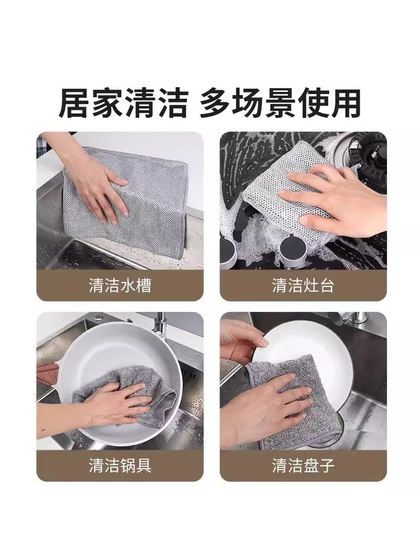 居家清洁 多场景使用

清洁水槽

清洁灶台

清洁锅具

清洁盘子