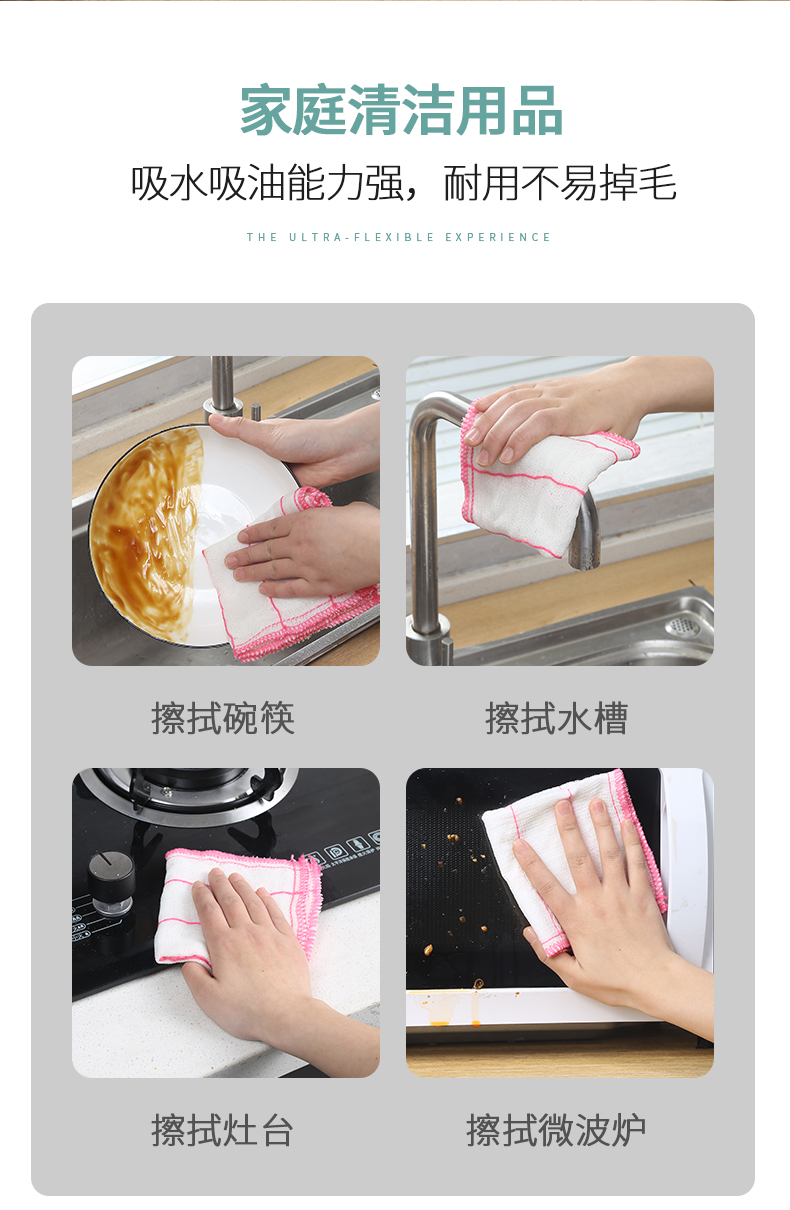 家庭清洁用品

吸水吸油能力强，耐用不易掉毛

THE ULTRA-FLEXIBLE EXPERIENCE

擦拭碗筷

擦拭水槽

擦拭灶台

擦拭微波炉