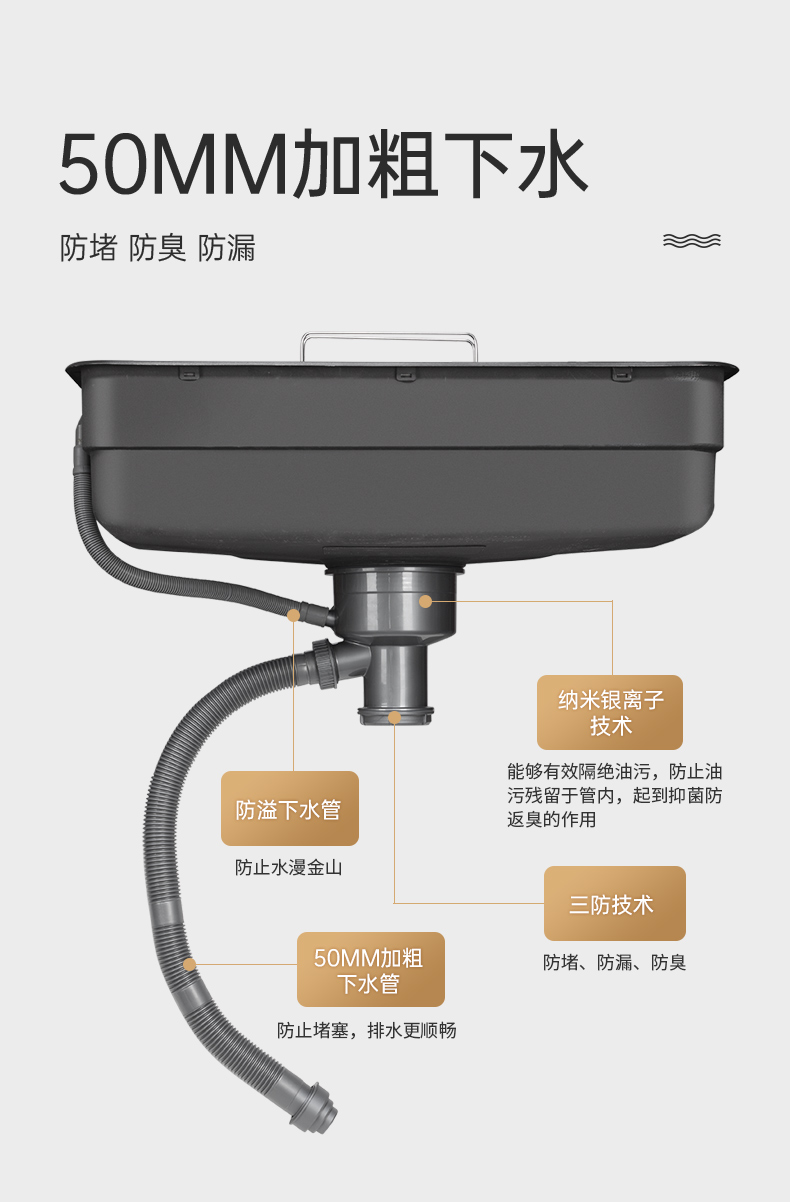 50MM加粗下水

防堵 防臭 防漏

纳米银离子技术

能够有效隔绝油污，防止油污残留于管内，起到抑菌防返臭的作用

防溢下水管

防止水漫金山

三防技术

防堵、防漏、防臭

50MM加粗下水管

防止堵塞，排水更顺畅