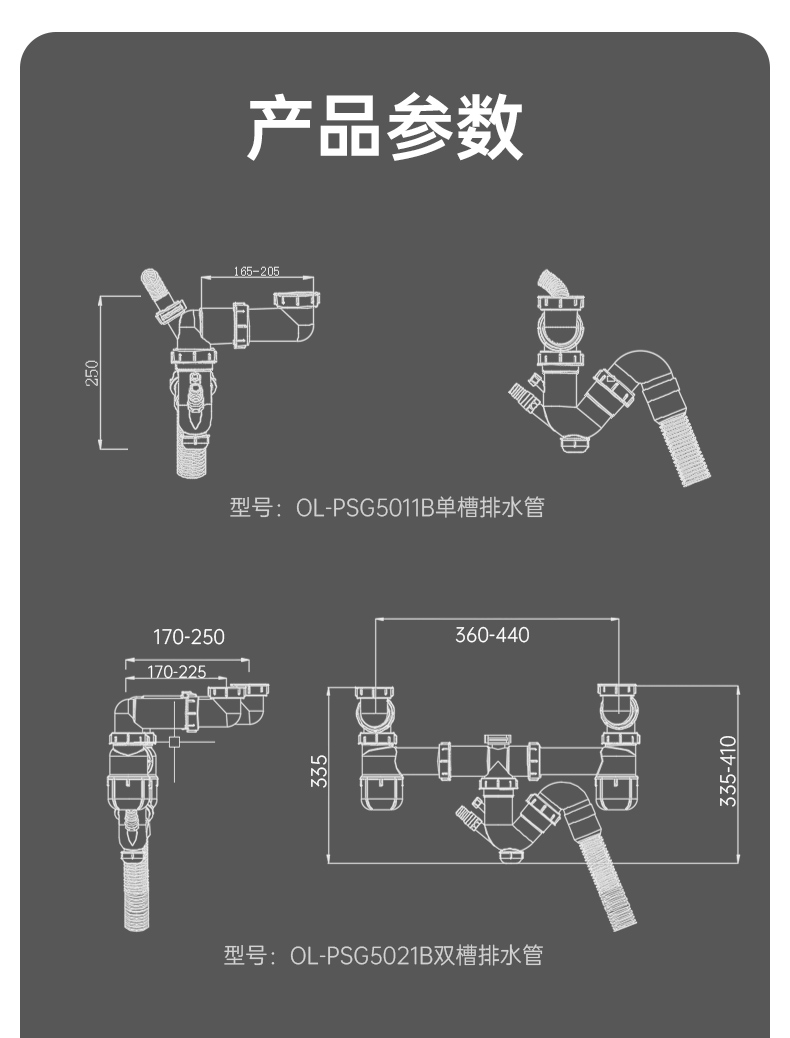 产品参数

165-205

250

型号：OL-PSG5011B单槽排水管

170-250

170-225

360-440

335

335-410

型号：OL-PSG5021B双槽排水管