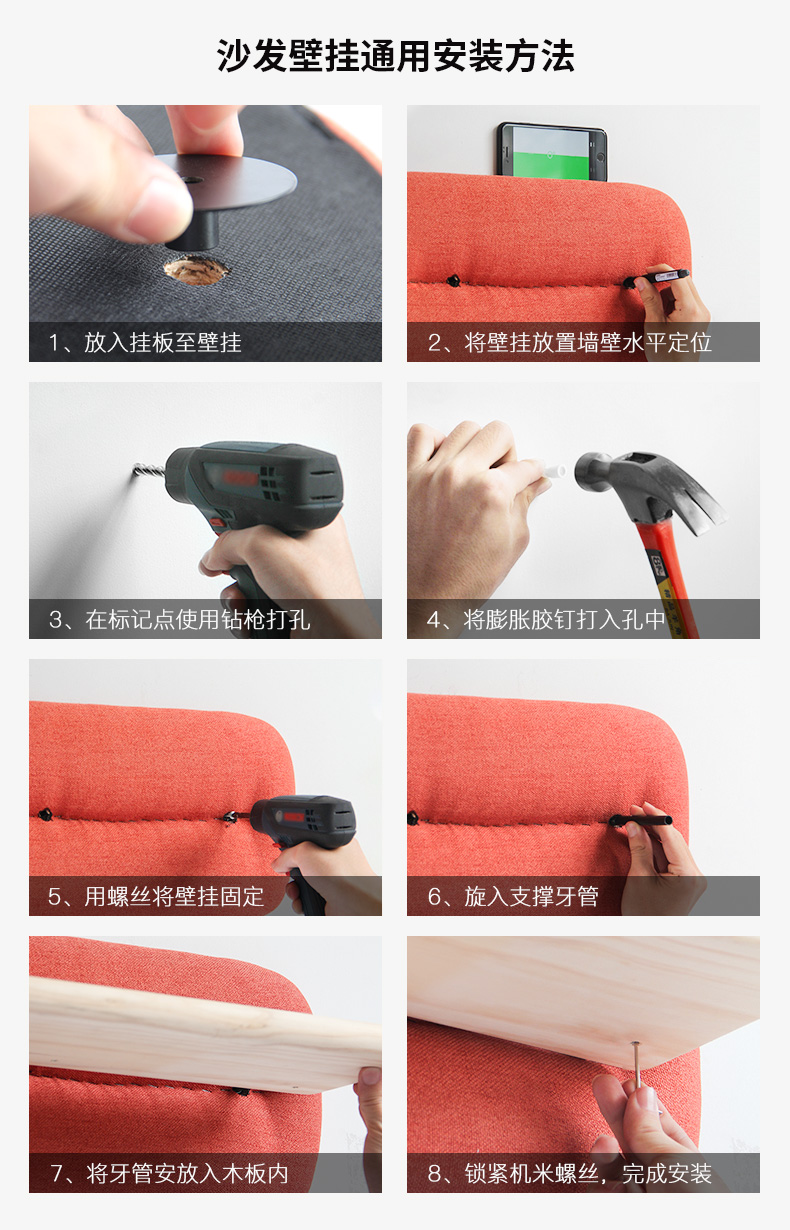 沙发壁挂通用安装方法

1、放入挂板至壁挂

2、将壁挂放置墙壁水平定位

3、在标记点使用钻枪打孔

4、将膨胀胶钉打入孔中

5、用螺丝将壁挂固定

6、旋入支撑牙管

7、将牙管安放入木板内

8、锁紧机米螺丝，完成安装