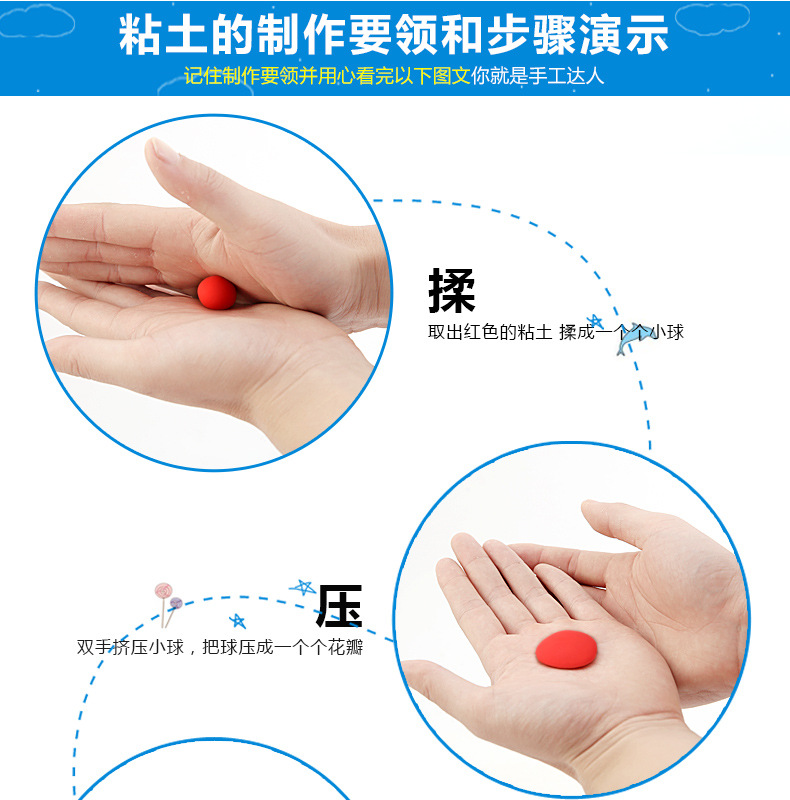 粘土的制作要领和步骤演示

记住制作要领并用心看完以下图文你就是手工达人

揉

取出红色的粘土 揉成一个个小球

压

双手挤压小球，把球压成一个个花瓣