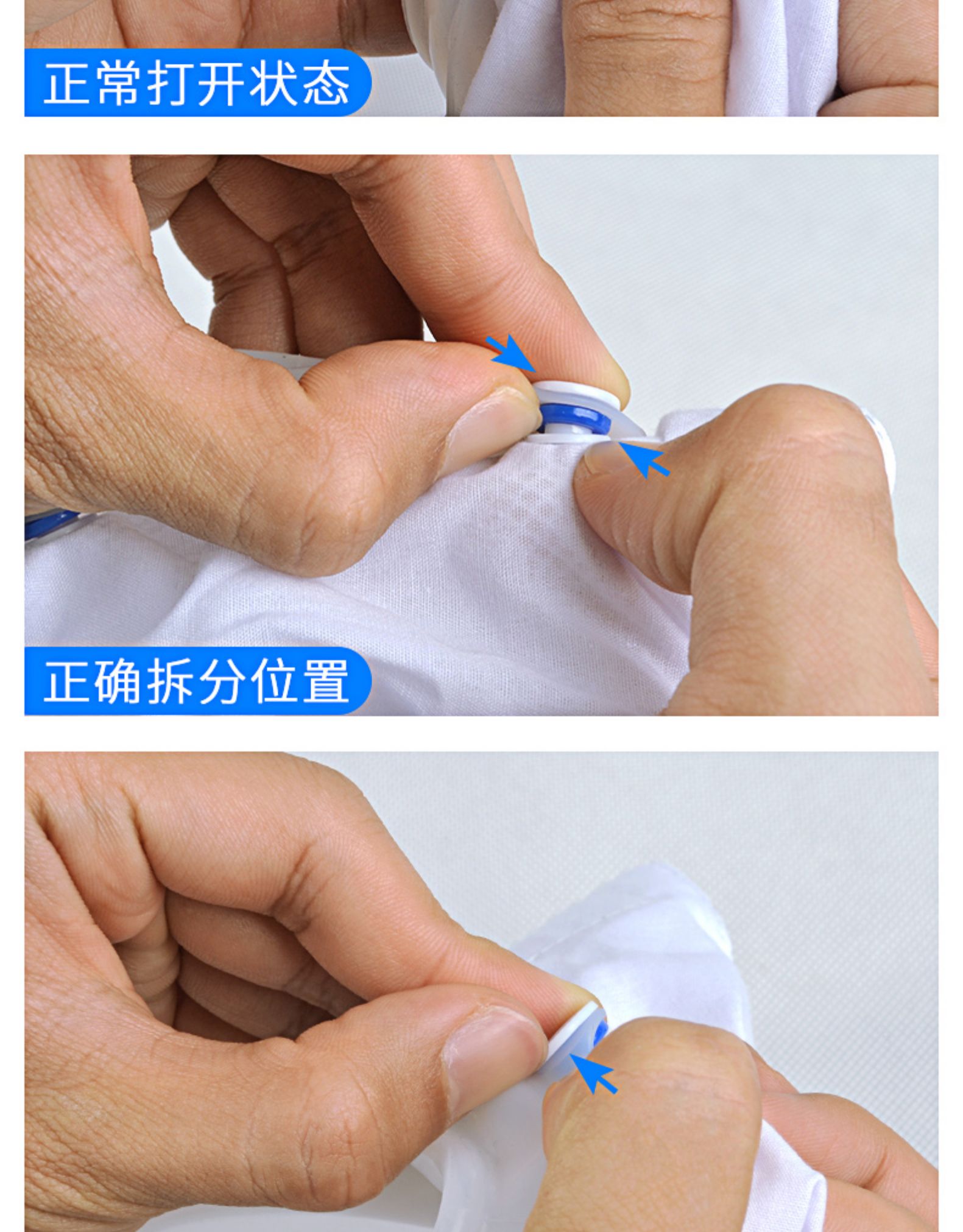 正常打开状态

正确拆分位置