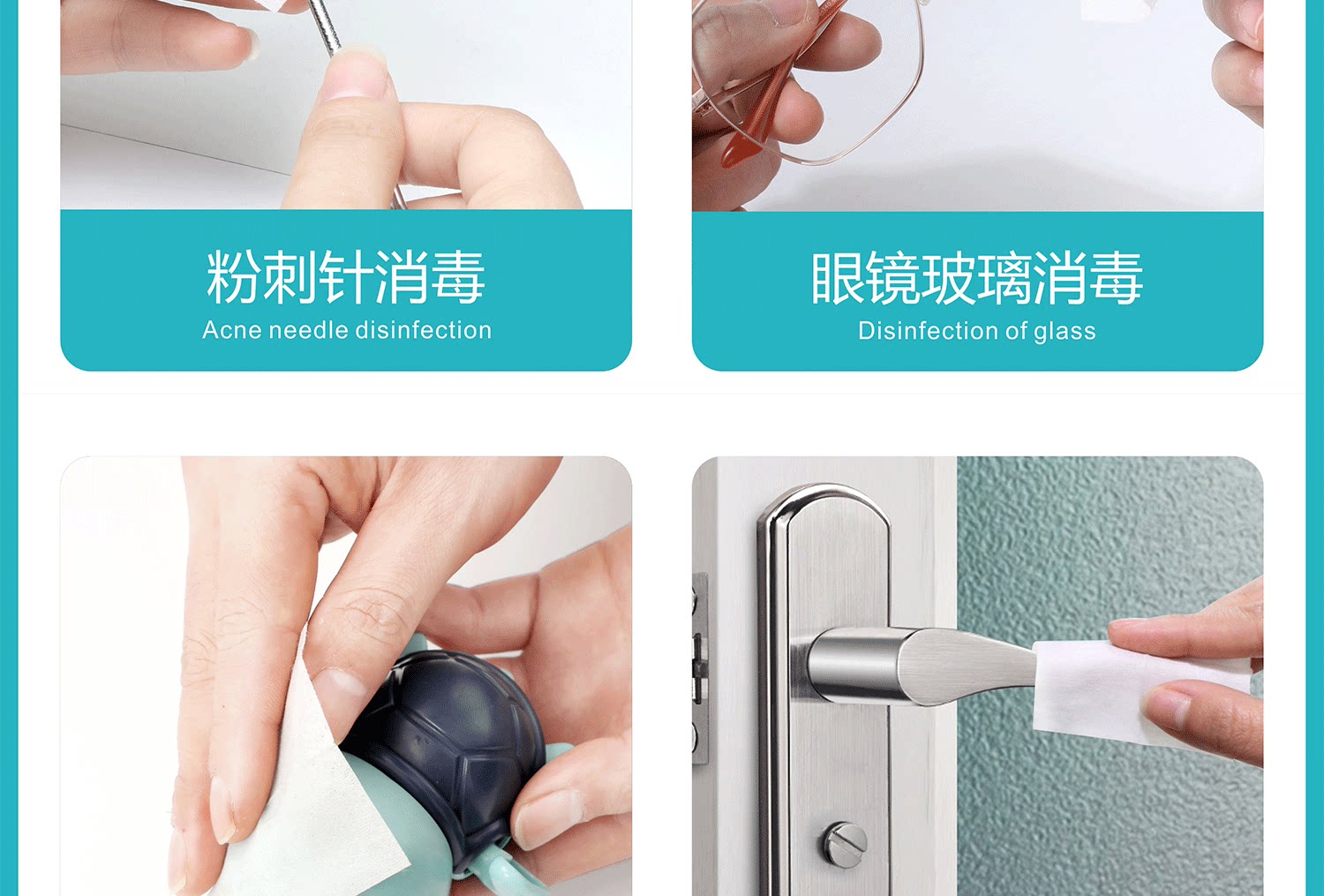 粉刺针消毒
Acne needle disinfection

眼镜玻璃消毒
Disinfection of glass