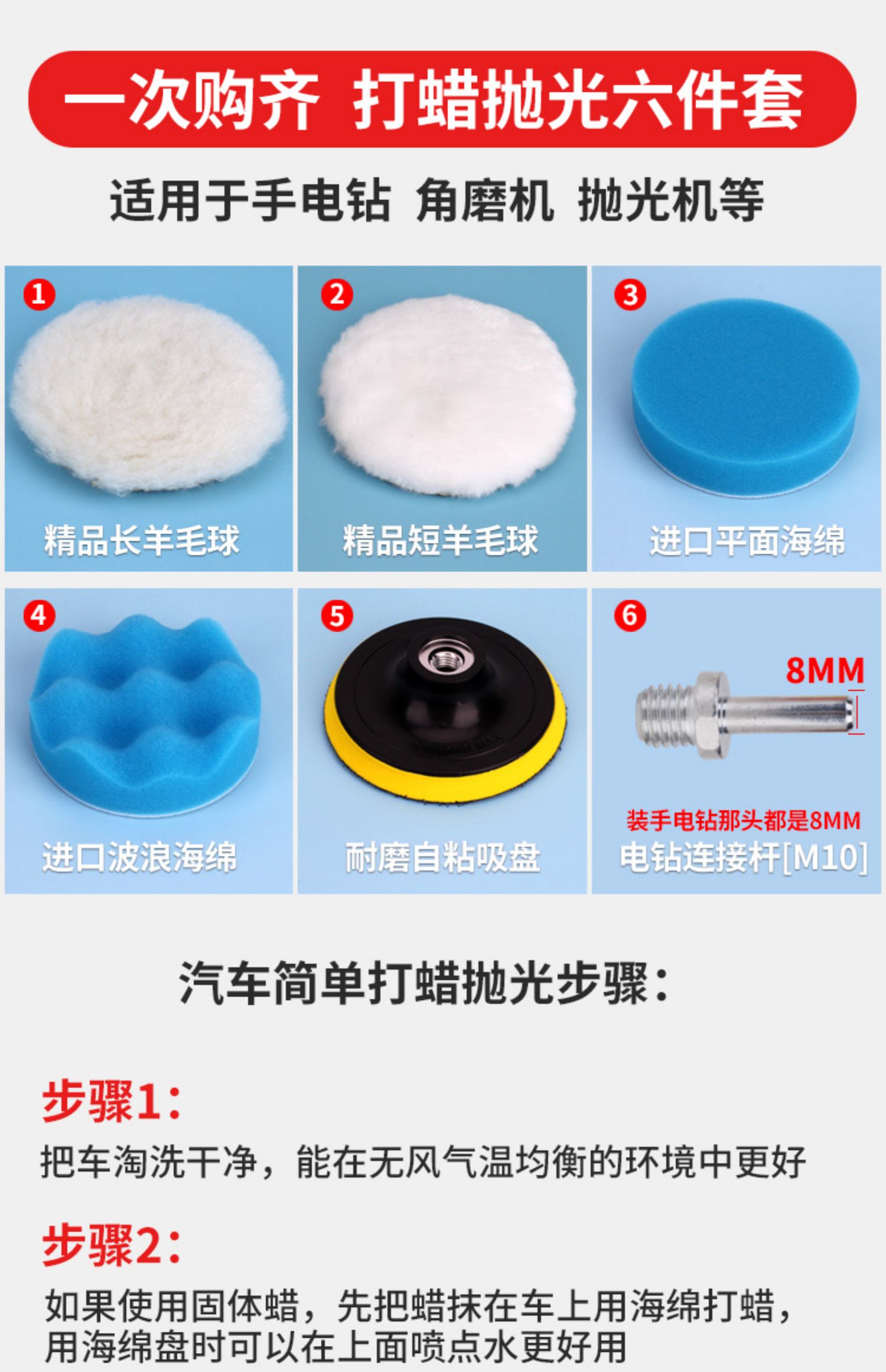 一次购齐 打蜡抛光六件套

适用于手电钻 角磨机 抛光机等

1
精品长羊毛球

2
精品短羊毛球

3
进口平面海绵

4
进口波浪海绵

5
耐磨自粘吸盘

6
8MM
装手电钻那头都是8MM
电钻连接杆[M10]

汽车简单打蜡抛光步骤：

步骤1：
把车淘洗干净，能在无风气温均衡的环境中更好

步骤2：
如果使用固体蜡，先把蜡抹在车上用海绵打蜡，用海绵盘时可以在上面喷点水更好用