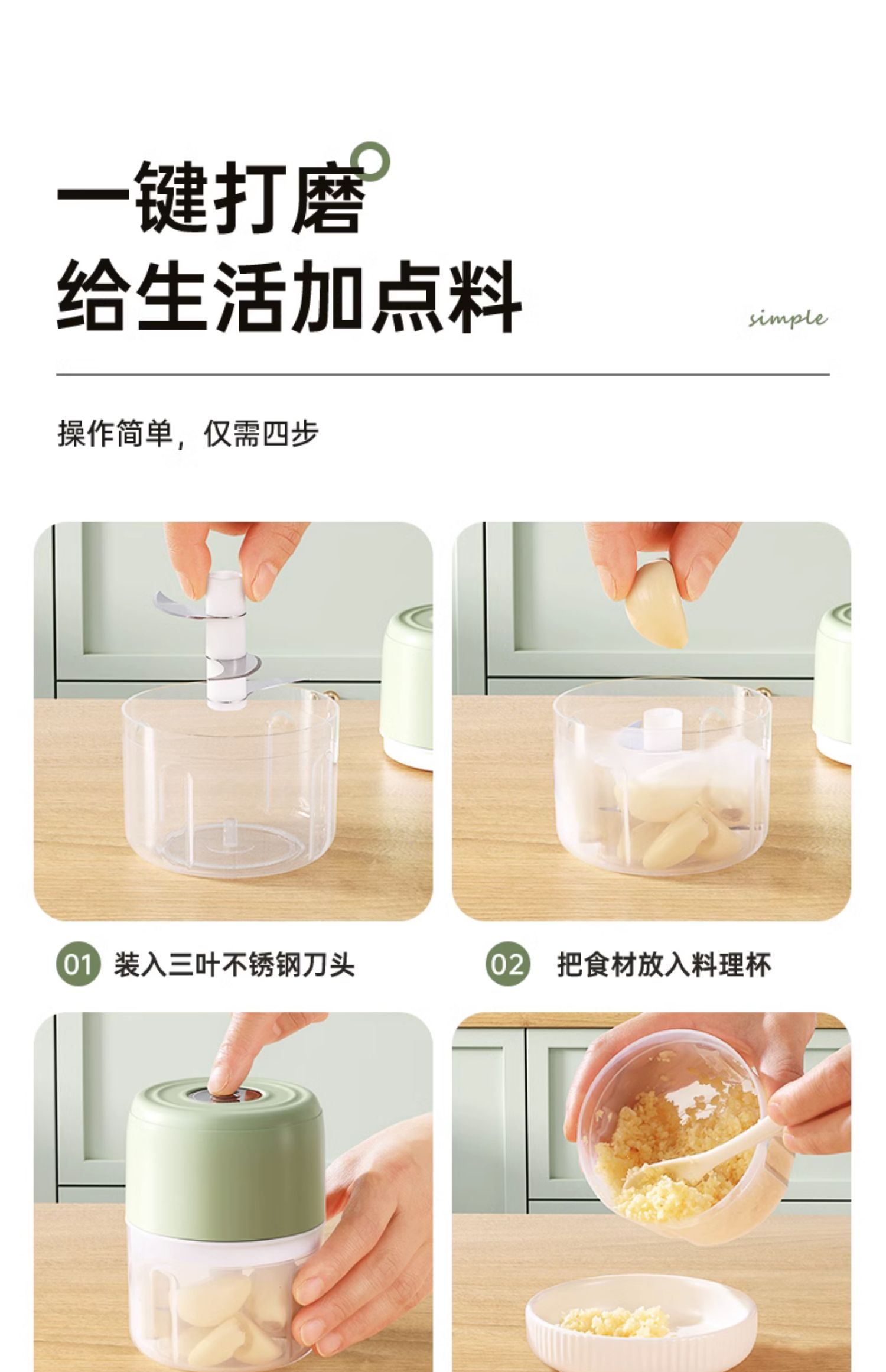 一键打磨
给生活加点料

simple

操作简单，仅需四步

01 装入三叶不锈钢刀头

02 把食材放入料理杯