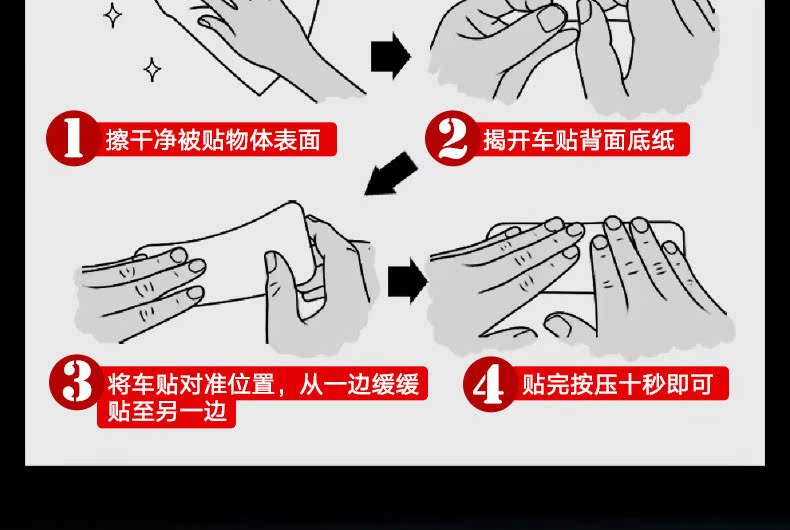 1 擦干净被贴物体表面

2 揭开车贴背面底纸

3 将车贴对准位置，从一边缓缓贴至另一边

4 贴完按压十秒即可