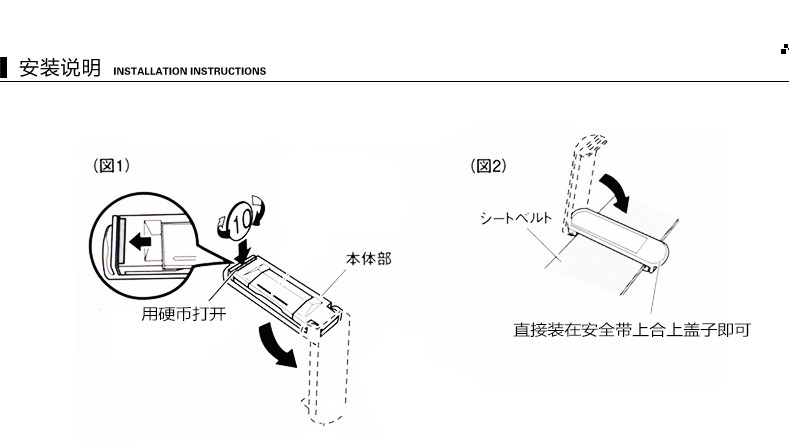 安装说明 INSTALLATION INSTRUCTIONS

(図1)

10

本体部

用硬币打开

(図2)

シートベルト

直接装在安全带上合上盖子即可