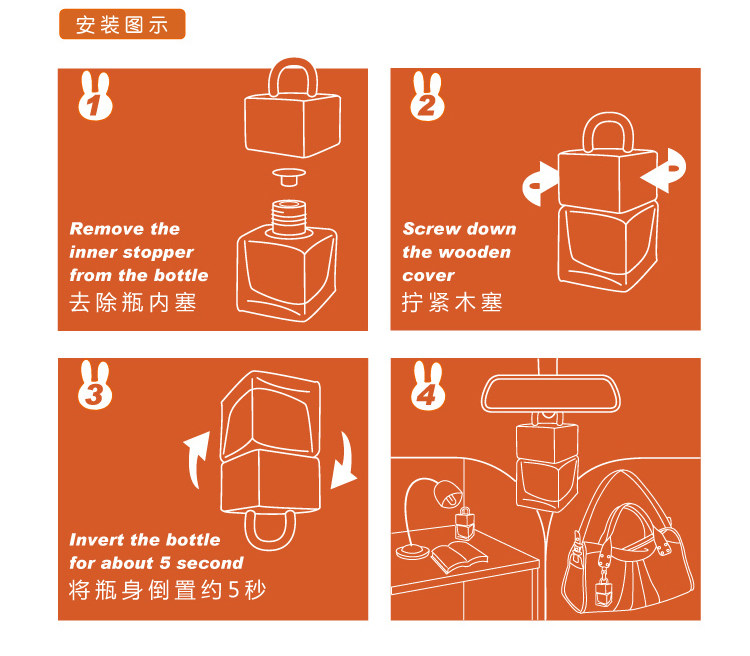 安装图示

1

Remove the inner stopper from the bottle
去除瓶内塞

2

Screw down the wooden cover
拧紧木塞

3

Invert the bottle for about 5 second
将瓶身倒置约5秒

4