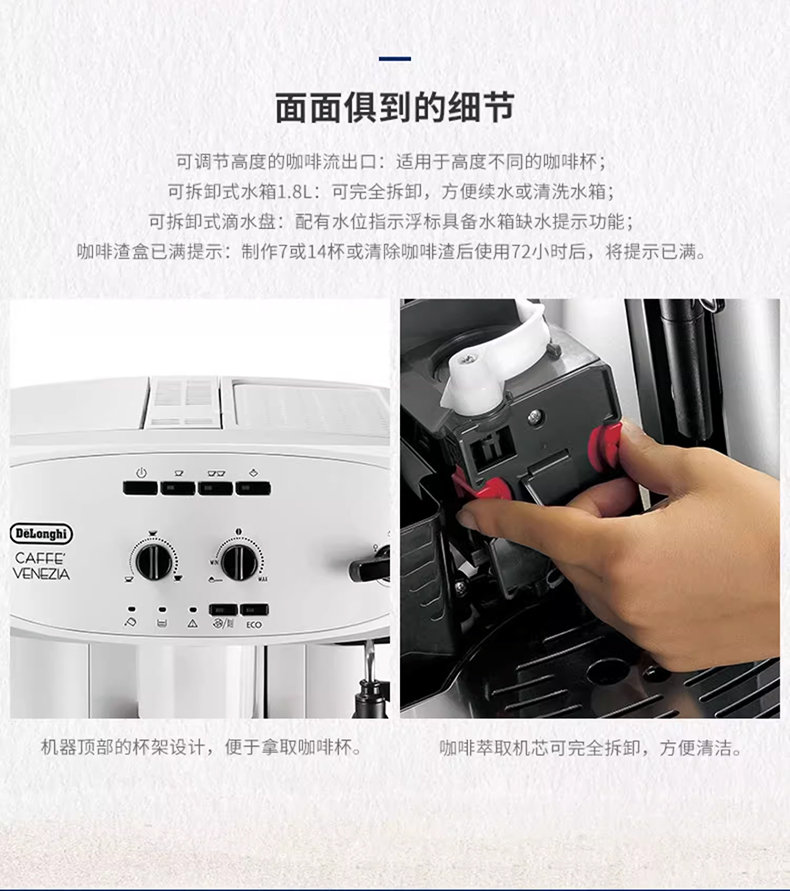 面面俱到的细节

可调节高度的咖啡流出口：适用于高度不同的咖啡杯；
可拆卸式水箱1.8L：可完全拆卸，方便续水或清洗水箱；
可拆卸式滴水盘：配有水位指示浮标具备水箱缺水提示功能；
咖啡渣盒已满提示：制作7或14杯或清除咖啡渣后使用72小时后，将提示已满。

DeLonghi
CAFFE' VENEZIA
MIN MAX
ECO

机器顶部的杯架设计，便于拿取咖啡杯。

咖啡萃取机芯可完全拆卸，方便清洁。