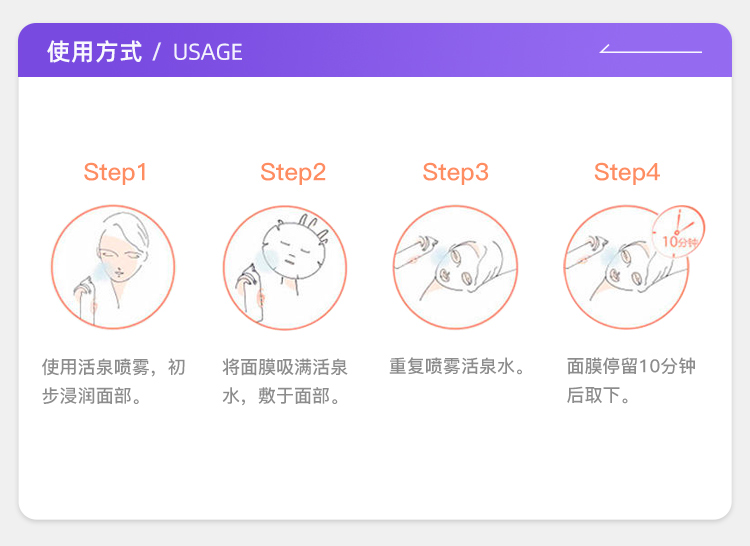 使用方式 / USAGE

Step1

使用活泉喷雾，初步浸润面部。

Step2

将面膜吸满活泉水，敷于面部。

Step3

重复喷雾活泉水。

Step4

10分钟

面膜停留10分钟后取下。