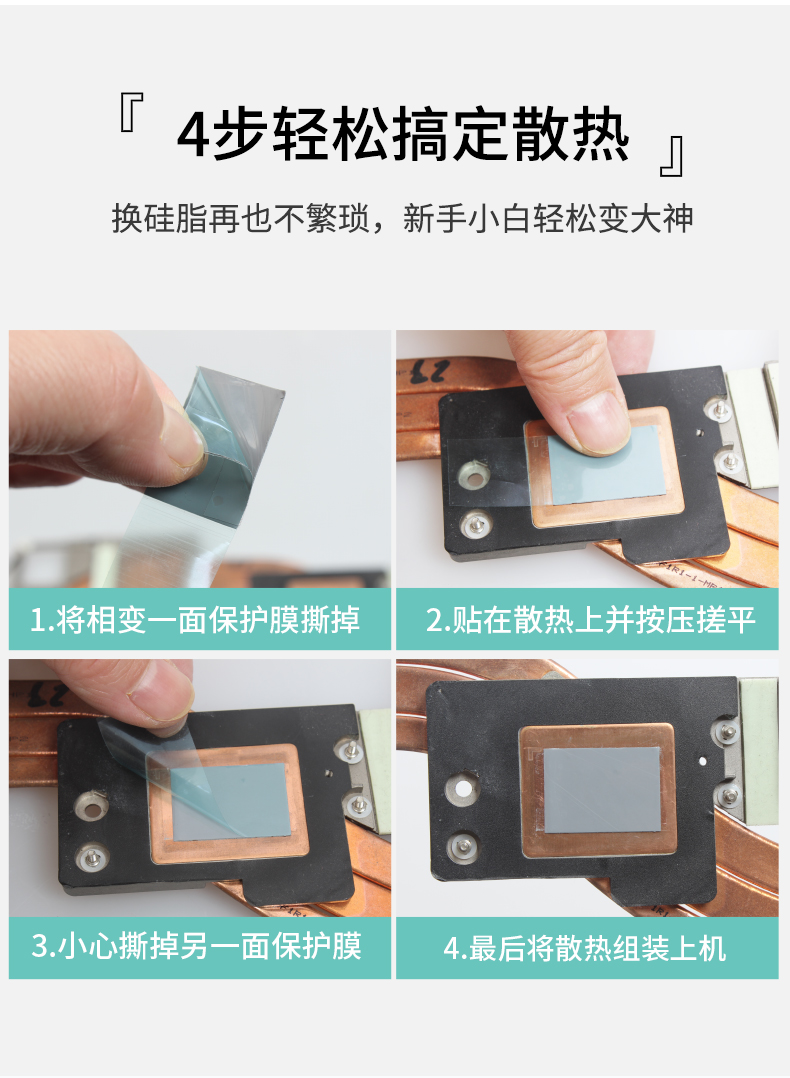 『 4步轻松搞定散热 』

换硅脂再也不繁琐，新手小白轻松变大神

1.将相变一面保护膜撕掉

2.贴在散热上并按压搓平

3.小心撕掉另一面保护膜

4.最后将散热组装上机