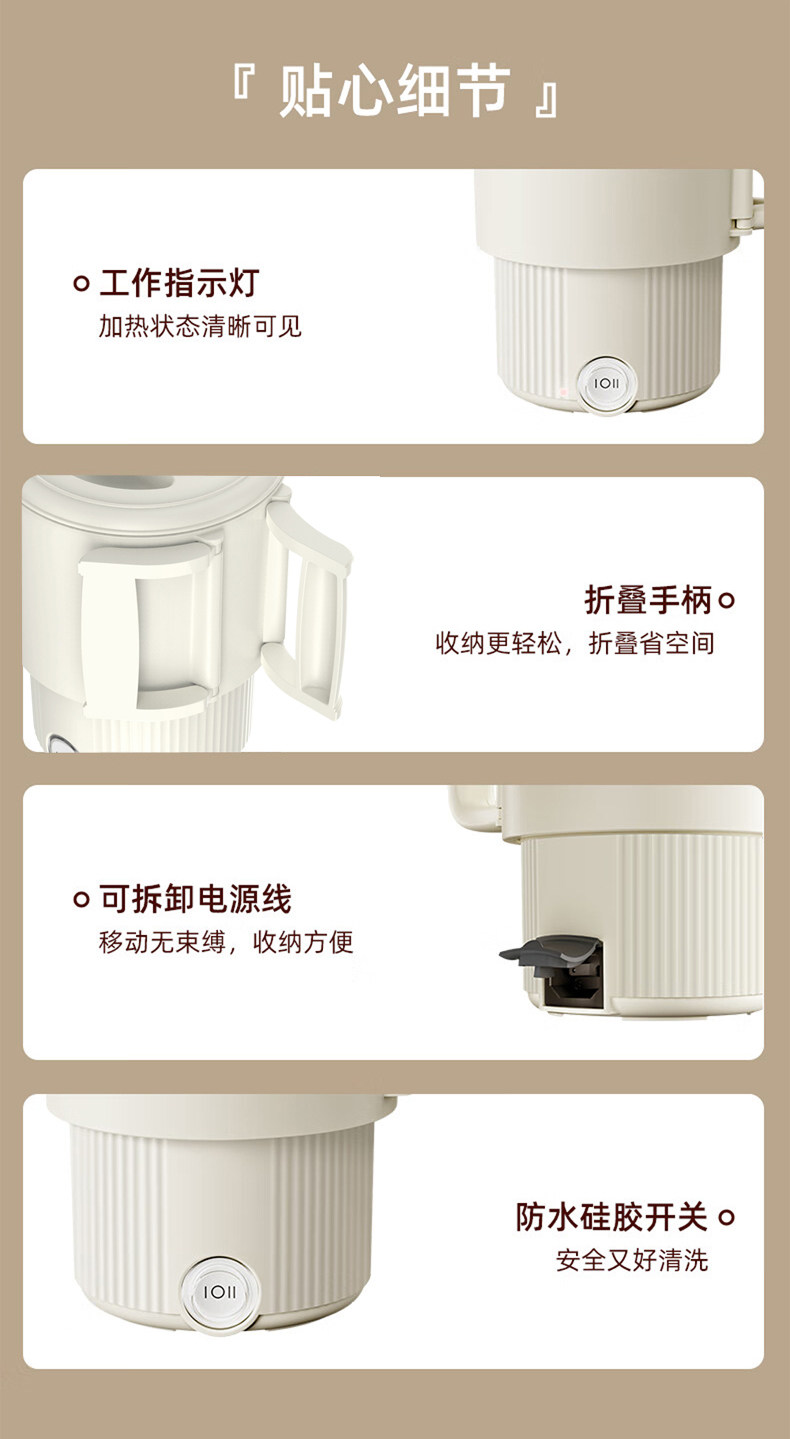 『 贴心细节 』

工作指示灯
加热状态清晰可见

I O II

折叠手柄
收纳更轻松，折叠省空间

可拆卸电源线
移动无束缚，收纳方便

防水硅胶开关
安全又好清洗

I O II