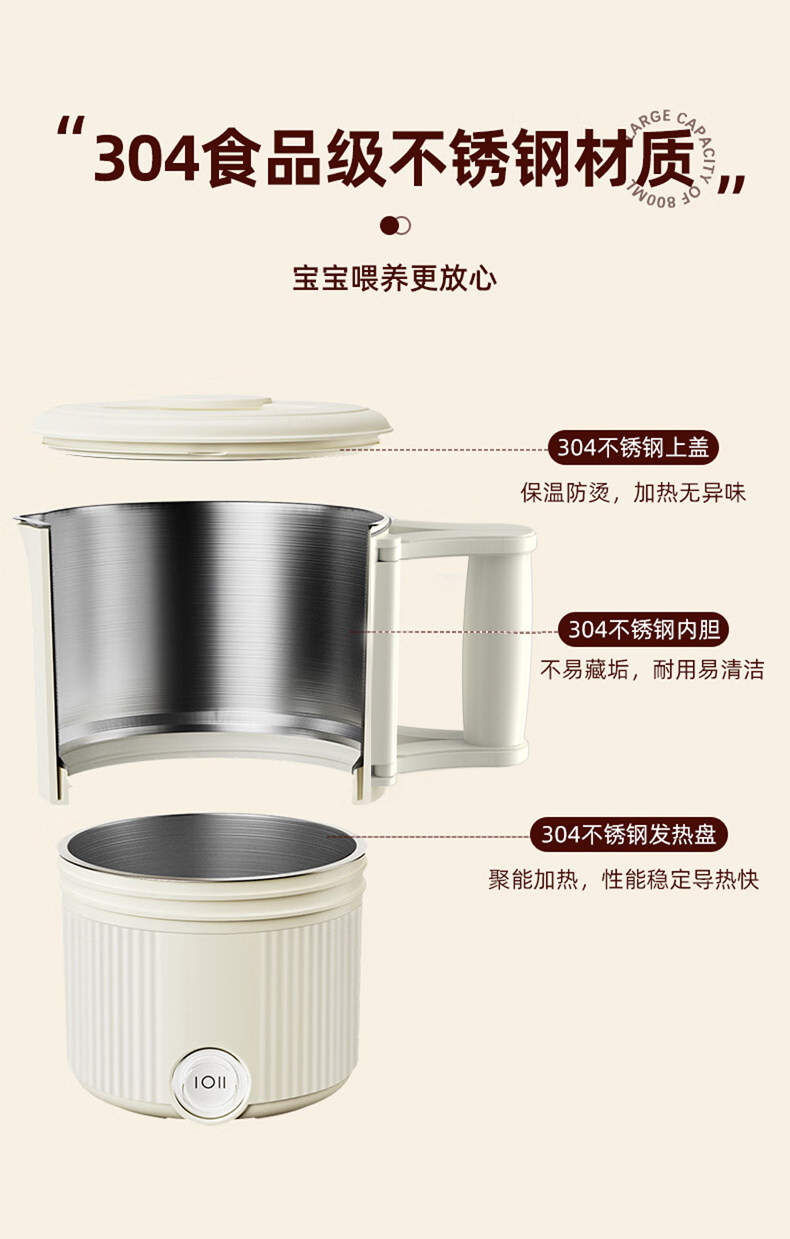 “304食品级不锈钢材质”

LARGE CAPACITY OF 800ML

宝宝喂养更放心

304不锈钢上盖

保温防烫，加热无异味

304不锈钢内胆

不易藏垢，耐用易清洁

304不锈钢发热盘

聚能加热，性能稳定导热快

I O II