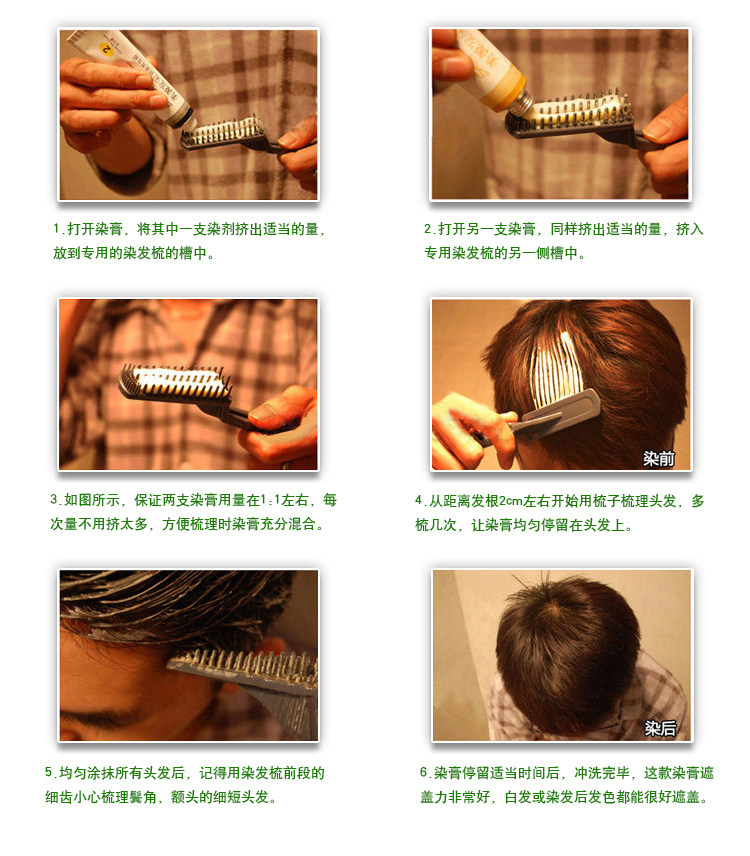 1.打开染膏，将其中一支染剂挤出适当的量，放到专用的染发梳的槽中。

2.打开另一支染膏，同样挤出适当的量，挤入专用染发梳的另一侧槽中。

3.如图所示，保证两支染膏用量在1:1左右，每次量不用挤太多，方便梳理时染膏充分混合。

染前

4.从距离发根2cm左右开始用梳子梳理头发，多梳几次，让染膏均匀停留在头发上。

5.均匀涂抹所有头发后，记得用染发梳前段的细齿小心梳理鬓角，额头的细短头发。

染后

6.染膏停留适当时间后，冲洗完毕，这款染膏遮盖力非常好，白发或染发后发色都能很好遮盖。