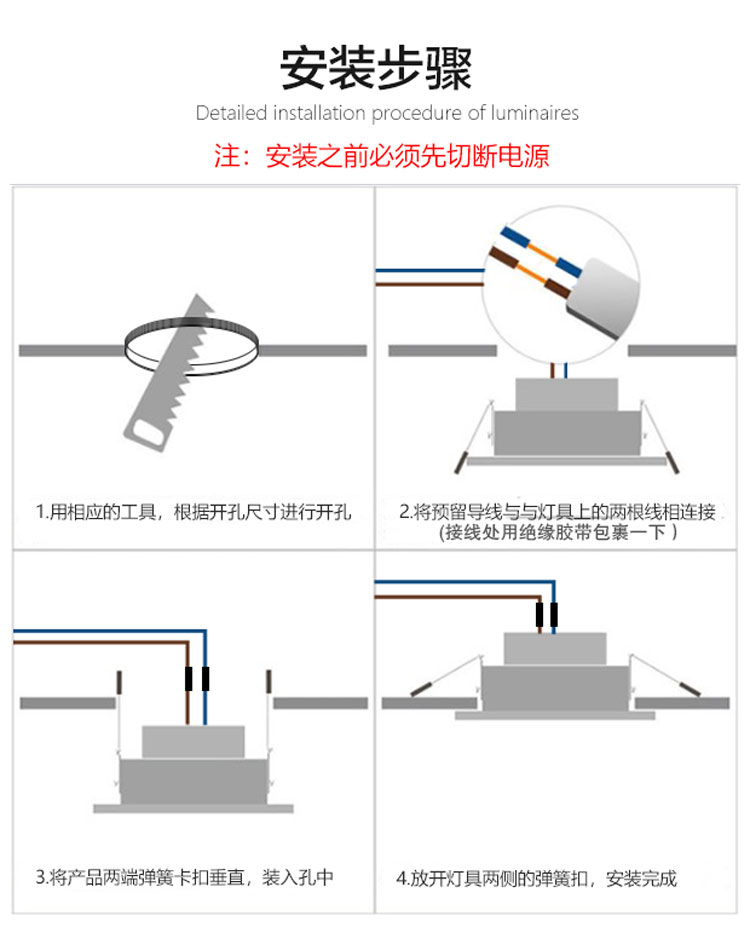 安装步骤

Detailed installation procedure of luminaires

注：安装之前必须先切断电源

1.用相应的工具，根据开孔尺寸进行开孔

2.将预留导线与与灯具上的两根线相连接
(接线处用绝缘胶带包裹一下 )

3.将产品两端弹簧卡扣垂直，装入孔中

4.放开灯具两侧的弹簧扣，安装完成