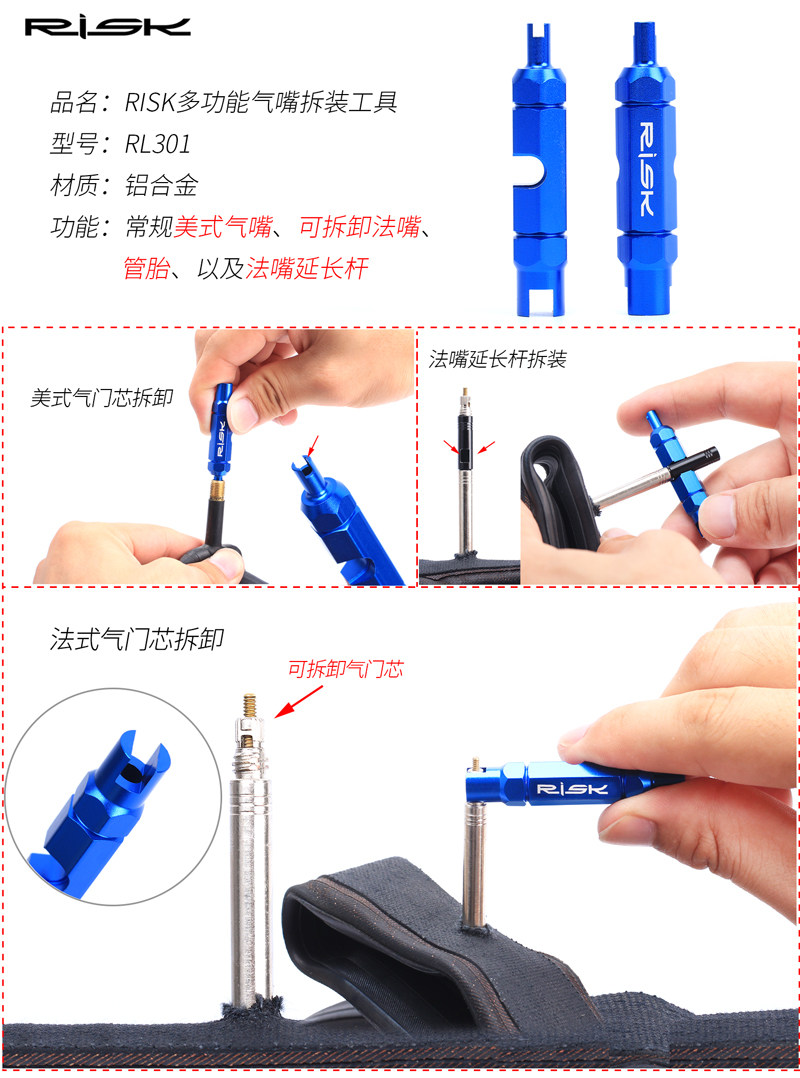 RISK

品名：RISK多功能气嘴拆装工具
型号：RL301
材质：铝合金
功能：常规美式气嘴、可拆卸法嘴、管胎、以及法嘴延长杆

RISK

美式气门芯拆卸

法嘴延长杆拆装

法式气门芯拆卸

可拆卸气门芯

RISK