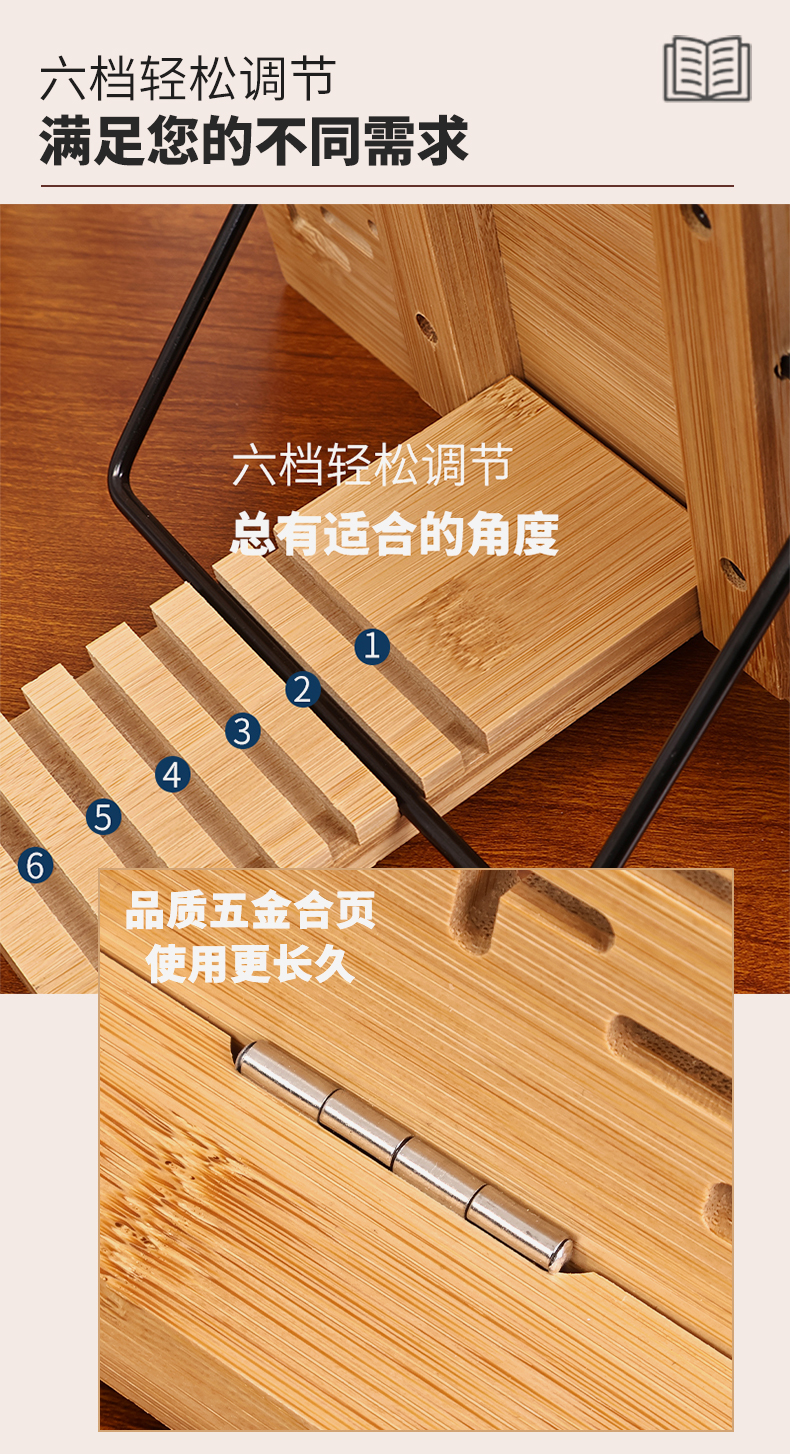 六档轻松调节
满足您的不同需求

六档轻松调节
总有适合的角度

1
2
3
4
5
6

品质五金合页
使用更长久