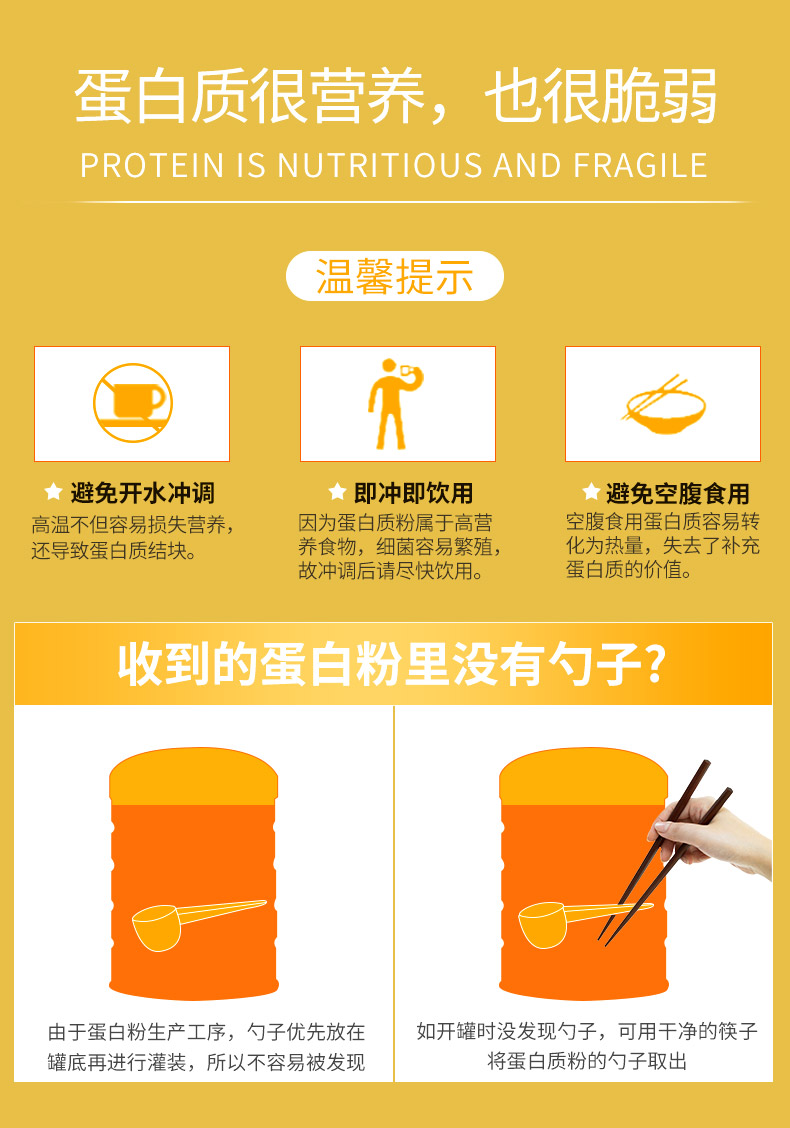 蛋白质很营养，也很脆弱

PROTEIN IS NUTRITIOUS AND FRAGILE

温馨提示

★ 避免开水冲调

高温不但容易损失营养，还导致蛋白质结块。

★ 即冲即饮用

因为蛋白质粉属于高营养食物，细菌容易繁殖，故冲调后请尽快饮用。

★ 避免空腹食用

空腹食用蛋白质容易转化为热量，失去了补充蛋白质的价值。

收到的蛋白粉里没有勺子?

由于蛋白粉生产工序，勺子优先放在罐底再进行灌装，所以不容易被发现

如开罐时没发现勺子，可用干净的筷子将蛋白质粉的勺子取出