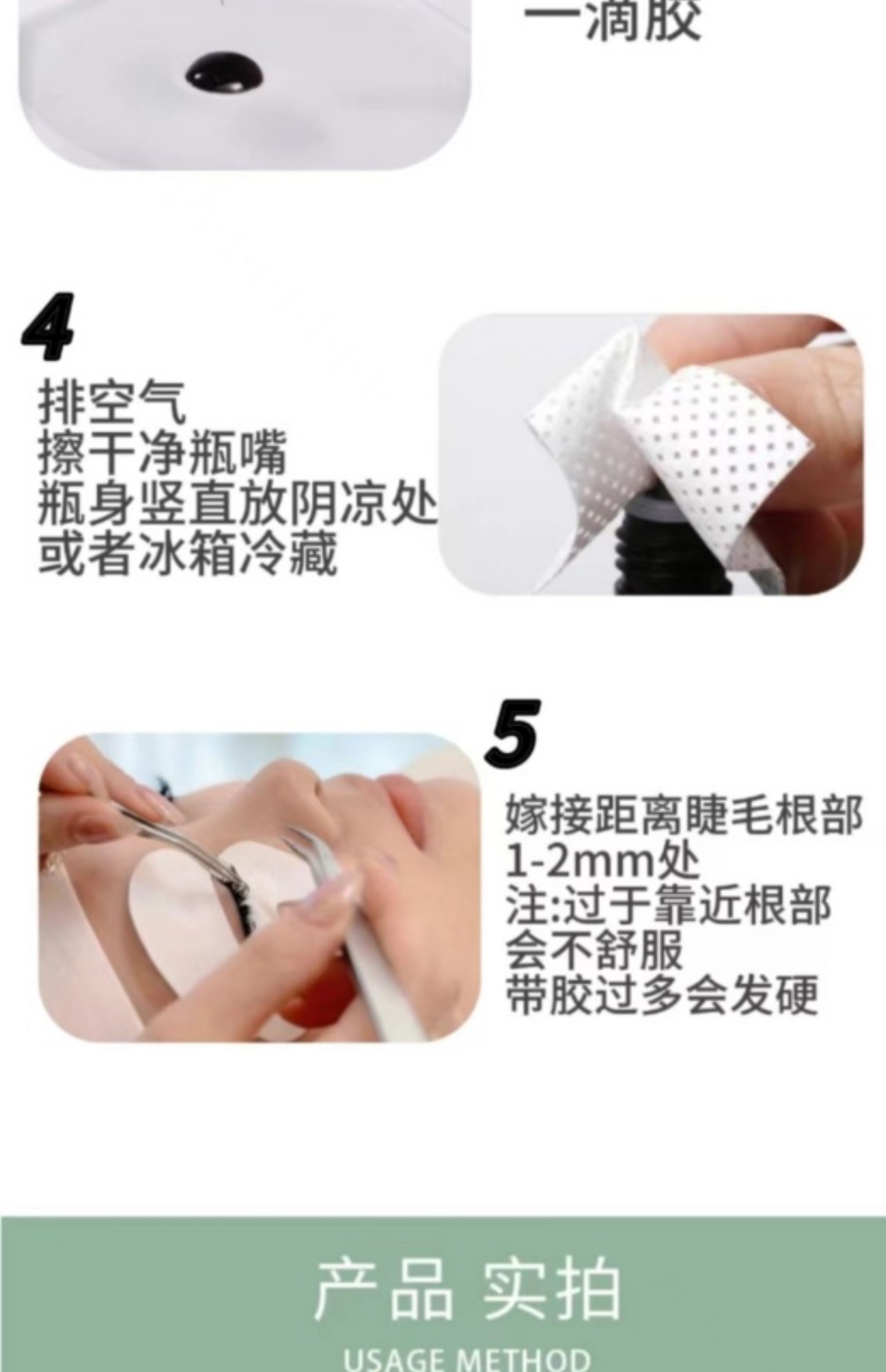 一滴胶

4
排空气
擦干净瓶嘴
瓶身竖直放阴凉处
或者冰箱冷藏

5
嫁接距离睫毛根部
1-2mm处
注:过于靠近根部
会不舒服
带胶过多会发硬

产品 实拍
USAGE METHOD