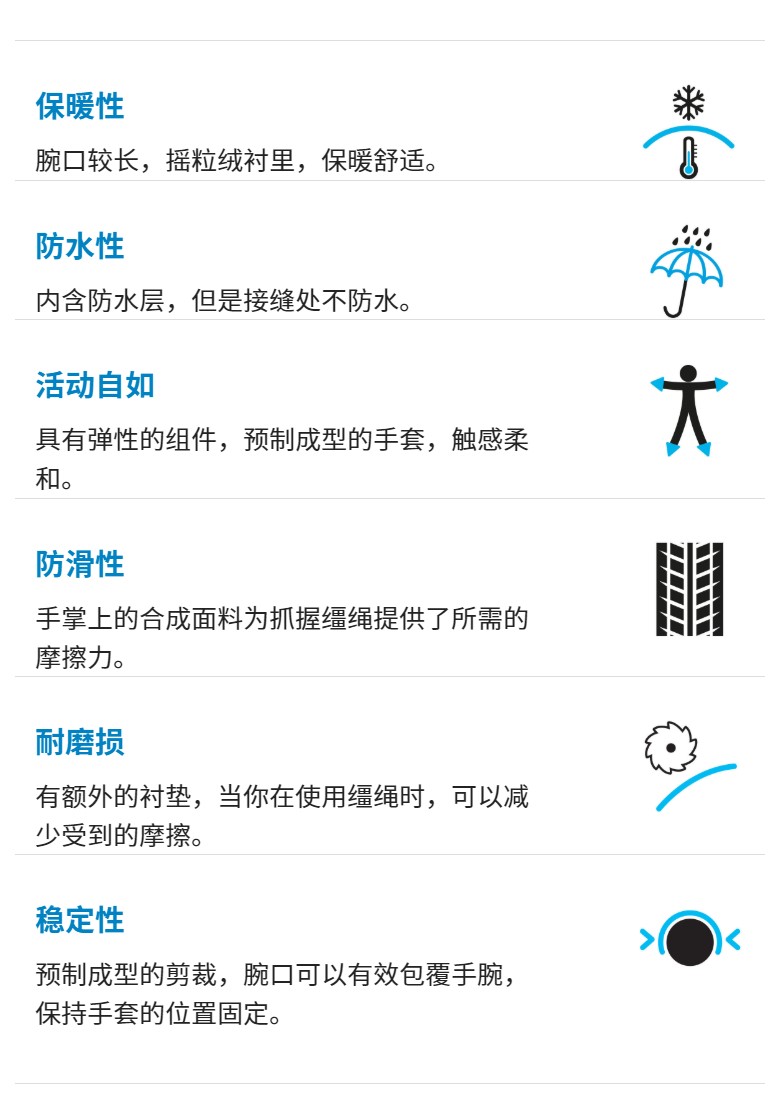 保暖性

腕口较长，摇粒绒衬里，保暖舒适。

防水性

内含防水层，但是接缝处不防水。

活动自如

具有弹性的组件，预制成型的手套，触感柔和。

防滑性

手掌上的合成面料为抓握缰绳提供了所需的摩擦力。

耐磨损

有额外的衬垫，当你在使用缰绳时，可以减少受到的摩擦。

稳定性

预制成型的剪裁，腕口可以有效包覆手腕，保持手套的位置固定。