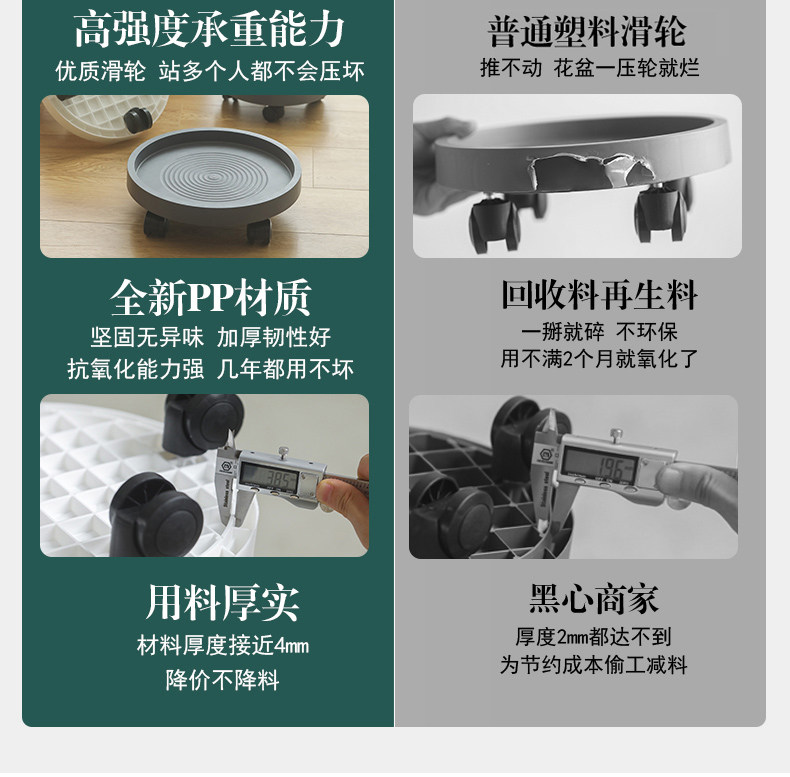 高强度承重能力
优质滑轮 站多个人都不会压坏

全新PP材质
坚固无异味 加厚韧性好
抗氧化能力强 几年都用不坏

3.85

用料厚实
材料厚度接近4mm
降价不降料

普通塑料滑轮
推不动 花盆一压轮就烂

回收料再生料
一掰就碎 不环保
用不满2个月就氧化了

1.96

黑心商家
厚度2mm都达不到
为节约成本偷工减料