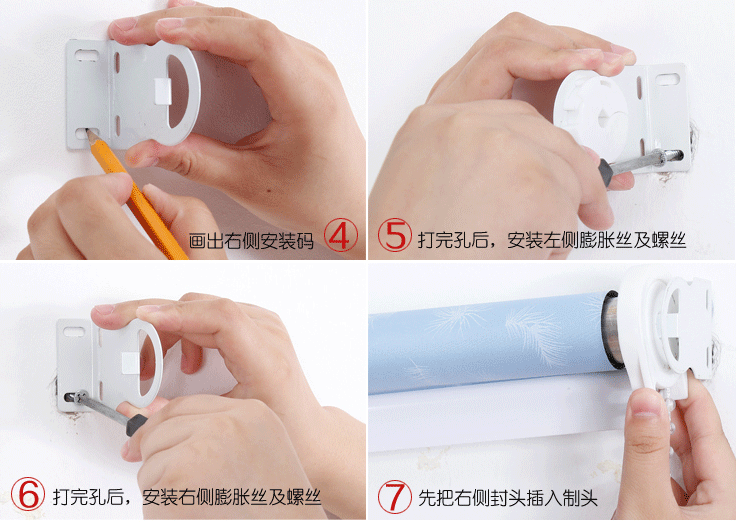 画出右侧安装码 ④

⑤ 打完孔后，安装左侧膨胀丝及螺丝

⑥ 打完孔后，安装右侧膨胀丝及螺丝

⑦ 先把右侧封头插入制头