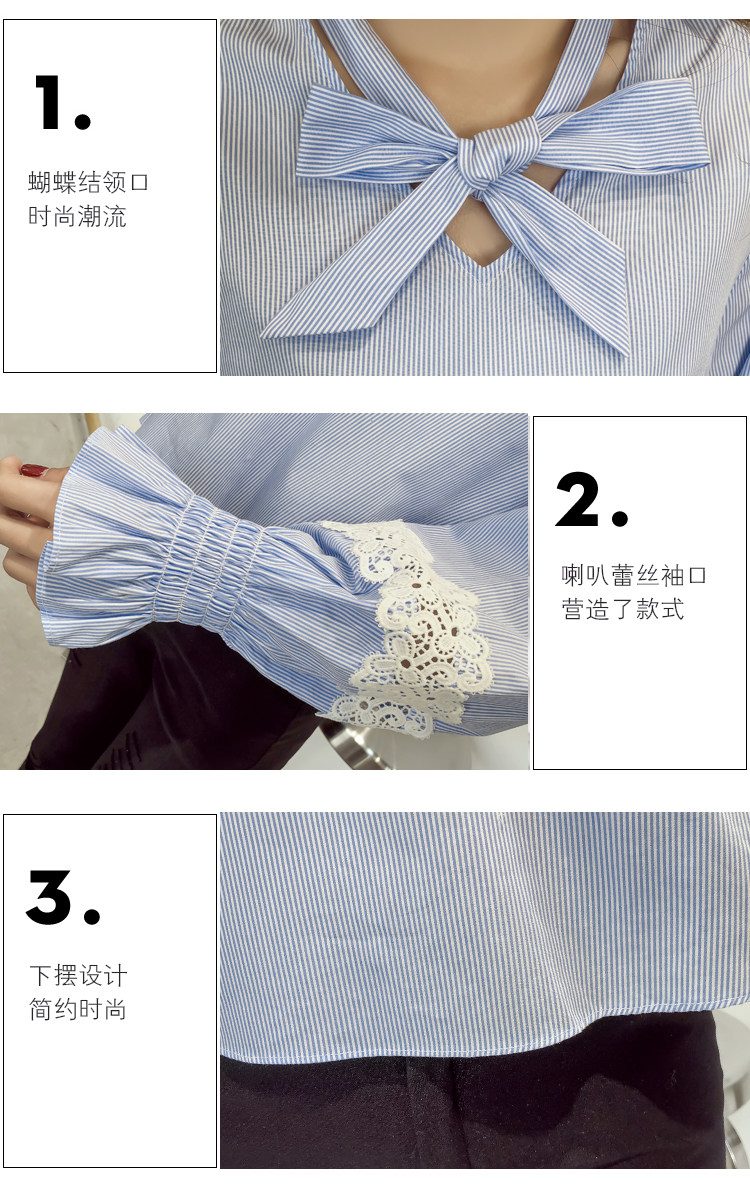 1.

蝴蝶结领口
时尚潮流

2.

喇叭蕾丝袖口
营造了款式

3.

下摆设计
简约时尚