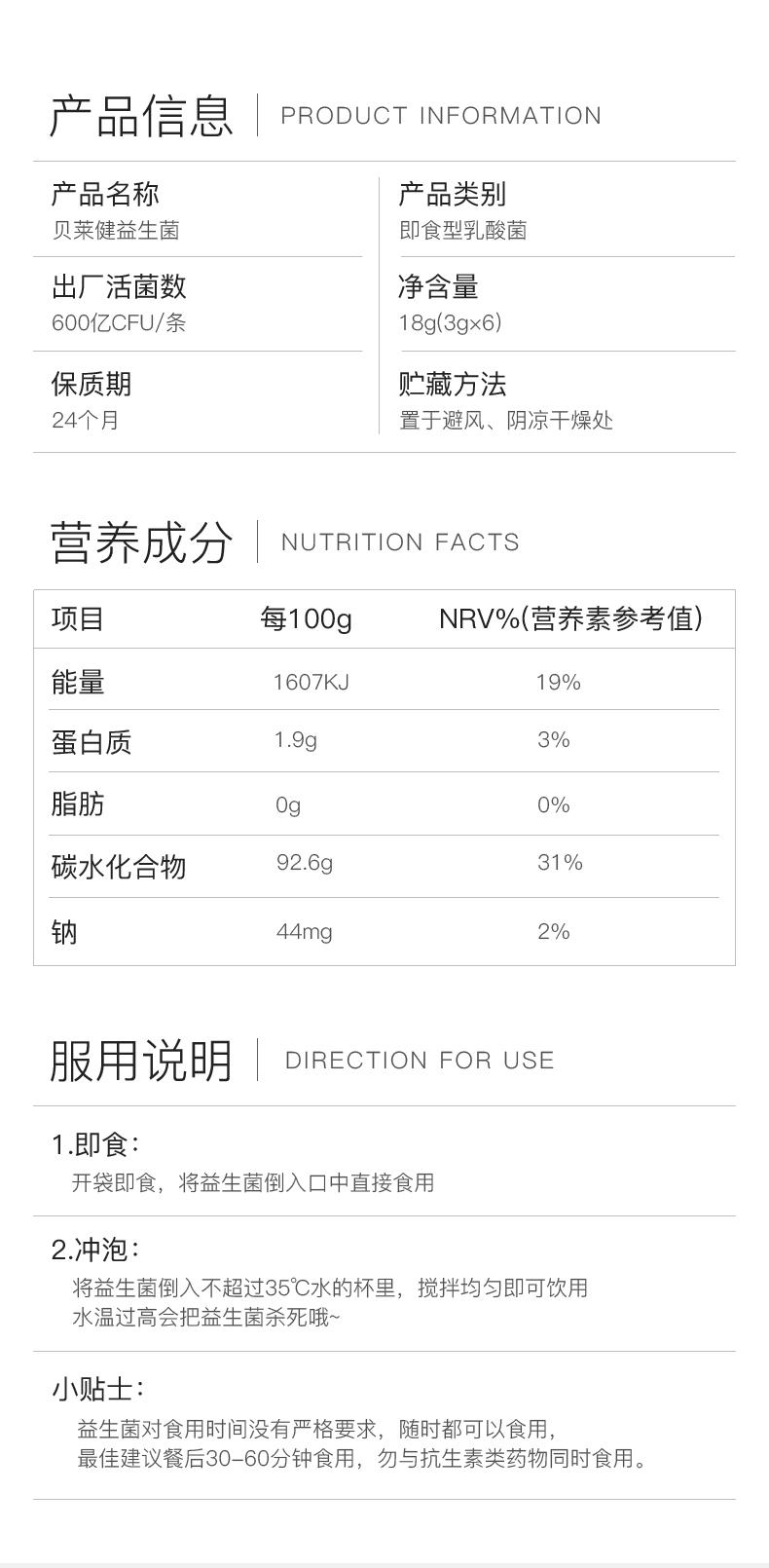 产品信息 PRODUCT INFORMATION

产品名称
贝莱健益生菌

出厂活菌数
600亿CFU/条

保质期
24个月

产品类别
即食型乳酸菌

净含量
18g(3g×6)

贮藏方法
置于避风、阴凉干燥处

营养成分 NUTRITION FACTS

| 项目 | 每100g | NRV%(营养素参考值) |
|---|---|---|
| 能量 | 1607KJ | 19% |
| 蛋白质 | 1.9g | 3% |
| 脂肪 | 0g | 0% |
| 碳水化合物 | 92.6g | 31% |
| 钠 | 44mg | 2% |

服用说明 DIRECTION FOR USE

1.即食:
开袋即食，将益生菌倒入口中直接食用

2.冲泡:
将益生菌倒入不超过35℃水的杯里，搅拌均匀即可饮用
水温过高会把益生菌杀死哦~

小贴士:
益生菌对食用时间没有严格要求，随时都可以食用，
最佳建议餐后30-60分钟食用，勿与抗生素类药物同时食用。