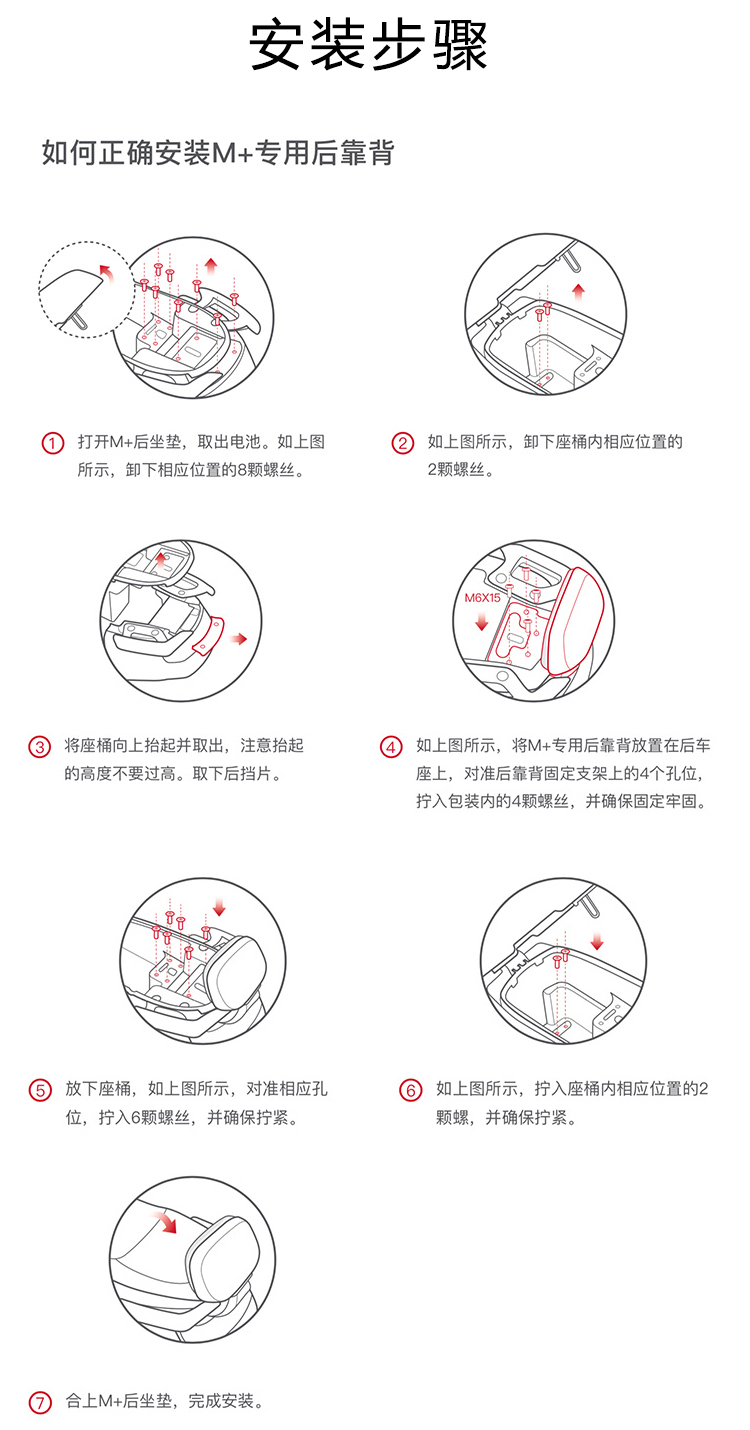 安装步骤

如何正确安装M+专用后靠背

① 打开M+后坐垫，取出电池。如上图所示，卸下相应位置的8颗螺丝。

② 如上图所示，卸下座桶内相应位置的2颗螺丝。

③ 将座桶向上抬起并取出，注意抬起的高度不要过高。取下后挡片。

M6X15

④ 如上图所示，将M+专用后靠背放置在后车座上，对准后靠背固定支架上的4个孔位，拧入包装内的4颗螺丝，并确保固定牢固。

⑤ 放下座桶，如上图所示，对准相应孔位，拧入6颗螺丝，并确保拧紧。

⑥ 如上图所示，拧入座桶内相应位置的2颗螺，并确保拧紧。

⑦ 合上M+后坐垫，完成安装。