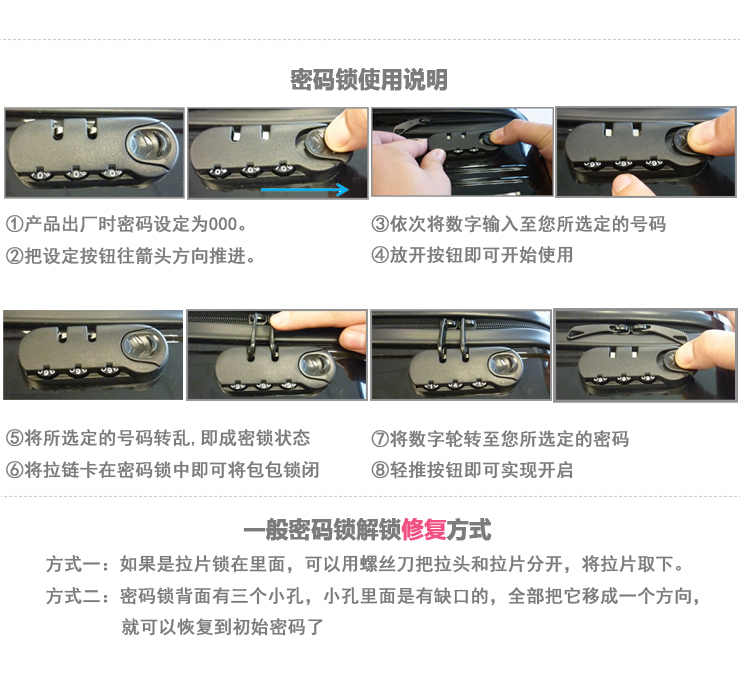 密码锁使用说明

①产品出厂时密码设定为000。
②把设定按钮往箭头方向推进。

③依次将数字输入至您所选定的号码
④放开按钮即可开始使用

⑤将所选定的号码转乱，即成密锁状态
⑥将拉链卡在密码锁中即可将包包锁闭

⑦将数字轮转至您所选定的密码
⑧轻推按钮即可实现开启

一般密码锁解锁修复方式

方式一：如果是拉片锁在里面，可以用螺丝刀把拉头和拉片分开，将拉片取下。
方式二：密码锁背面有三个小孔，小孔里面是有缺口的，全部把它移成一个方向，就可以恢复到初始密码了