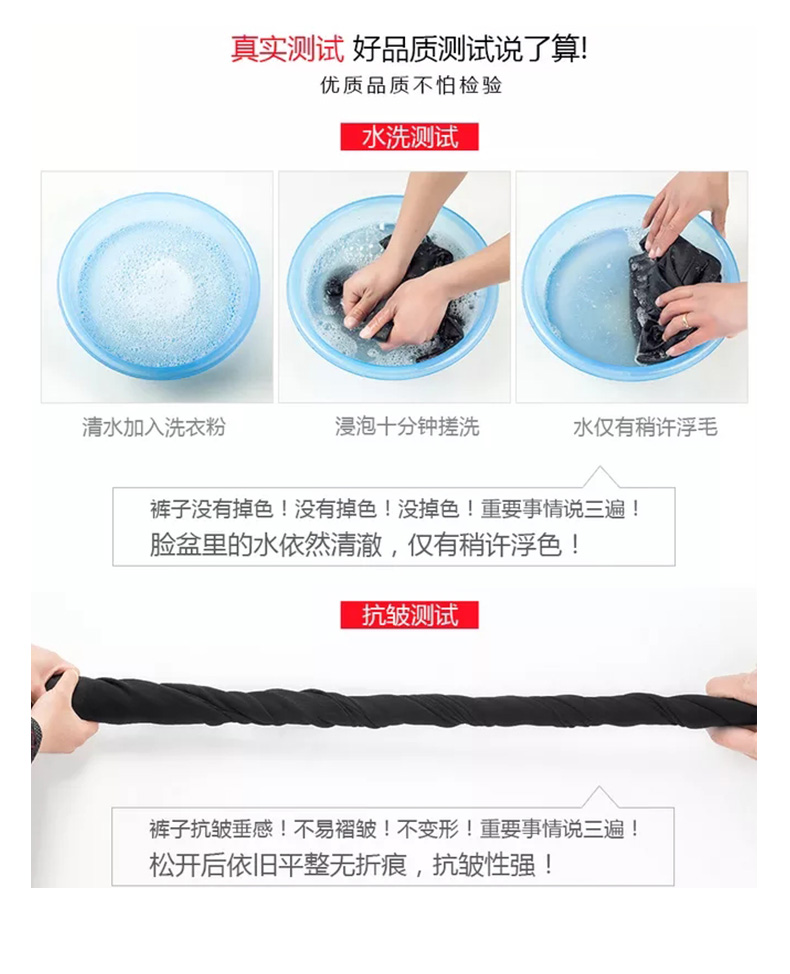 真实测试 好品质测试说了算!
优质品质不怕检验

水洗测试

清水加入洗衣粉

浸泡十分钟搓洗

水仅有稍许浮毛

裤子没有掉色！没有掉色！没掉色！重要事情说三遍！
脸盆里的水依然清澈，仅有稍许浮色！

抗皱测试

裤子抗皱垂感！不易褶皱！不变形！重要事情说三遍！
松开后依旧平整无折痕，抗皱性强！