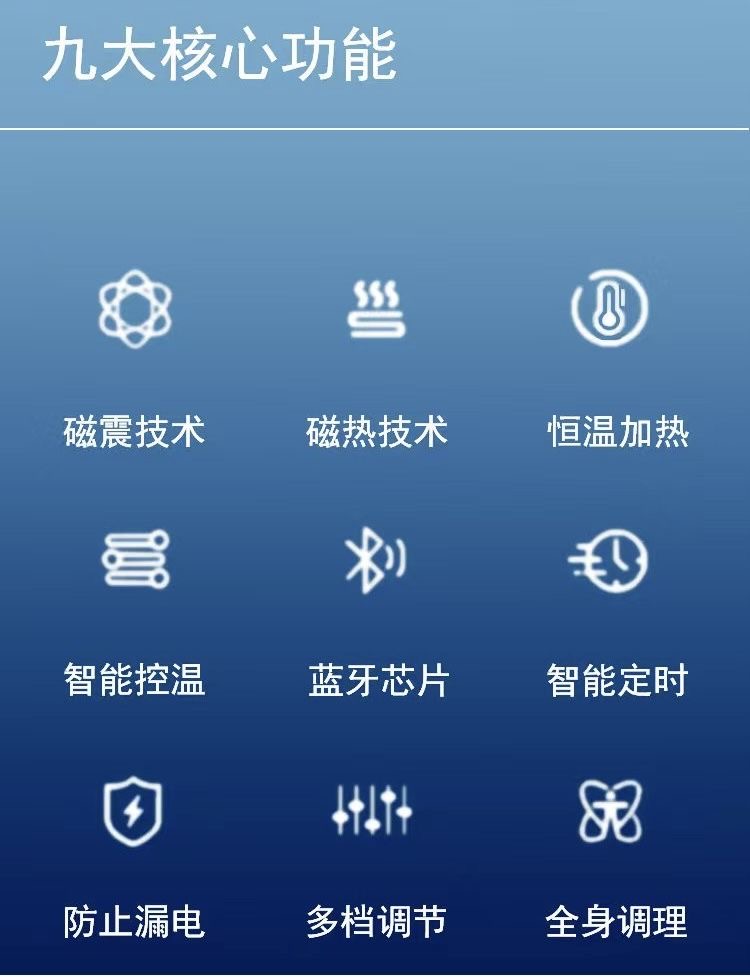 九大核心功能

磁震技术

磁热技术

恒温加热

智能控温

蓝牙芯片

智能定时

防止漏电

多档调节

全身调理