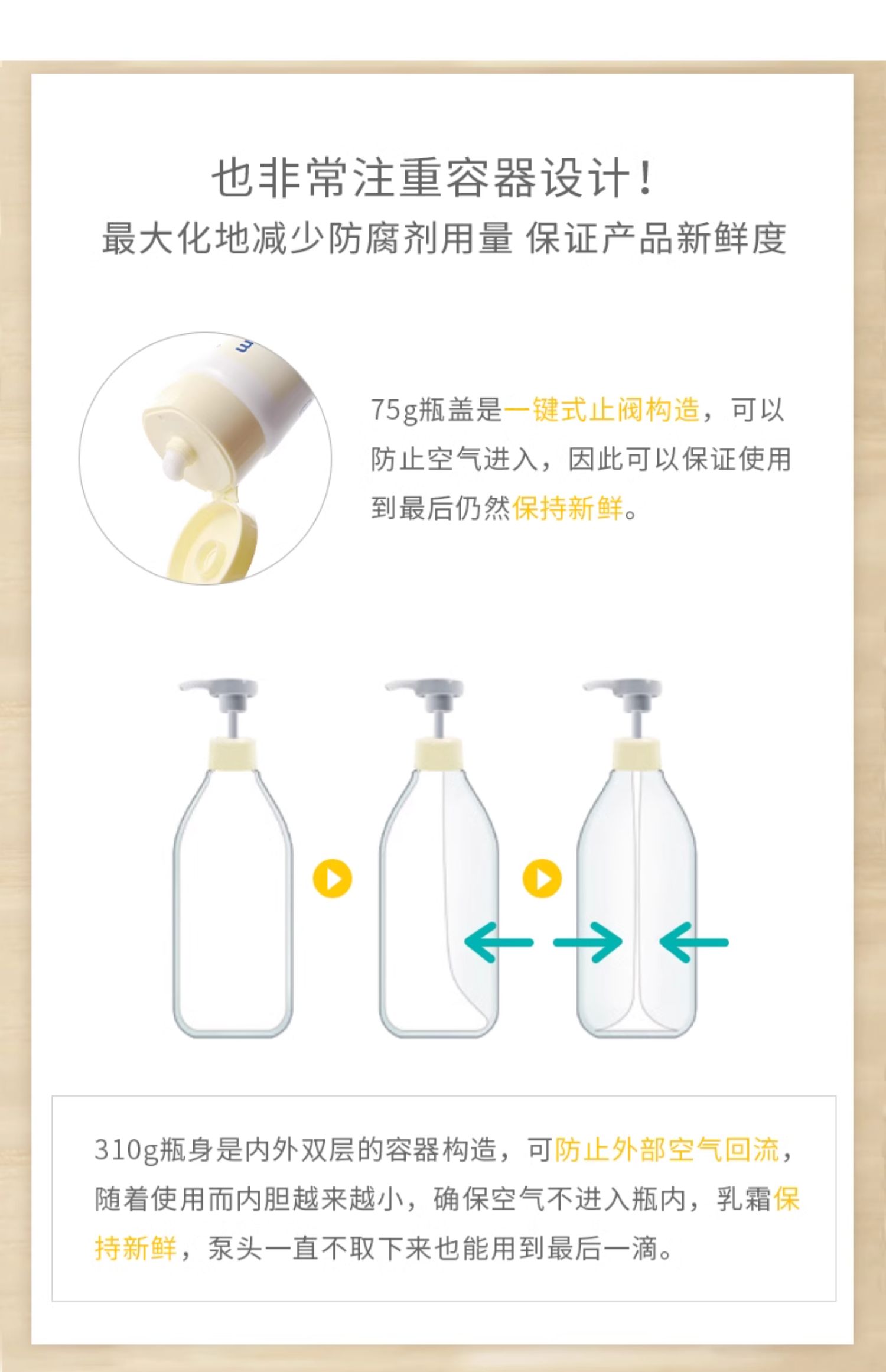 也非常注重容器设计！
最大化地减少防腐剂用量 保证产品新鲜度

75g瓶盖是一键式止阀构造，可以防止空气进入，因此可以保证使用到最后仍然保持新鲜。

310g瓶身是内外双层的容器构造，可防止外部空气回流，随着使用而内胆越来越小，确保空气不进入瓶内，乳霜保持新鲜，泵头一直不取下来也能用到最后一滴。