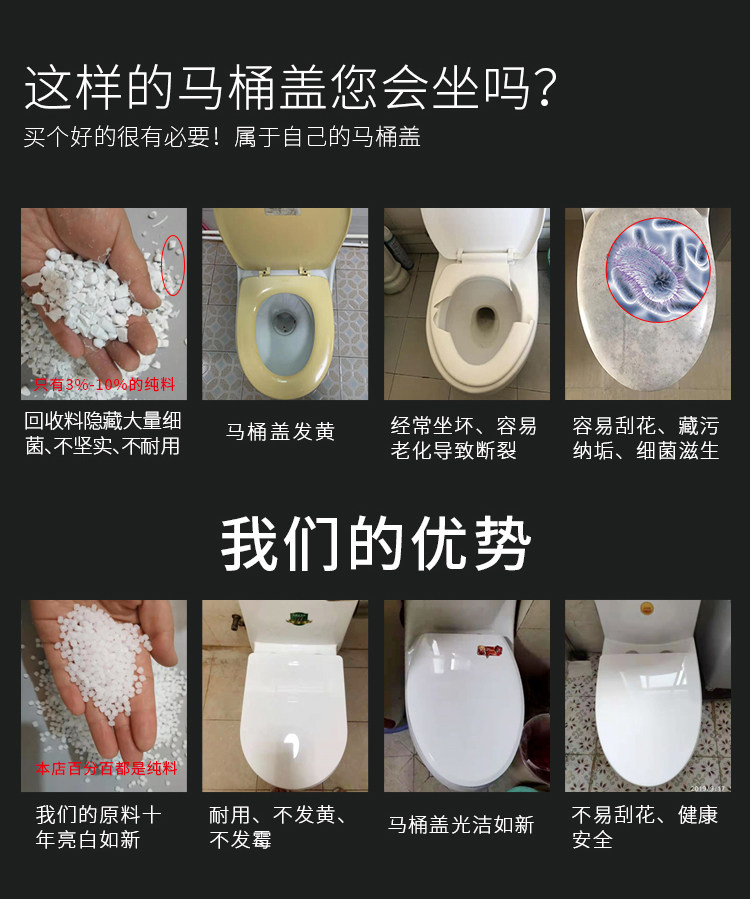 这样的马桶盖您会坐吗?

买个好的很有必要!属于自己的马桶盖

只有3%-10%的纯料

回收料隐藏大量细菌、不坚实、不耐用

马桶盖发黄

经常坐坏、容易老化导致断裂

容易刮花、藏污纳垢、细菌滋生

我们的优势

本店百分百都是纯料

我们的原料十年亮白如新

耐用、不发黄、不发霉

马桶盖光洁如新

不易刮花、健康安全