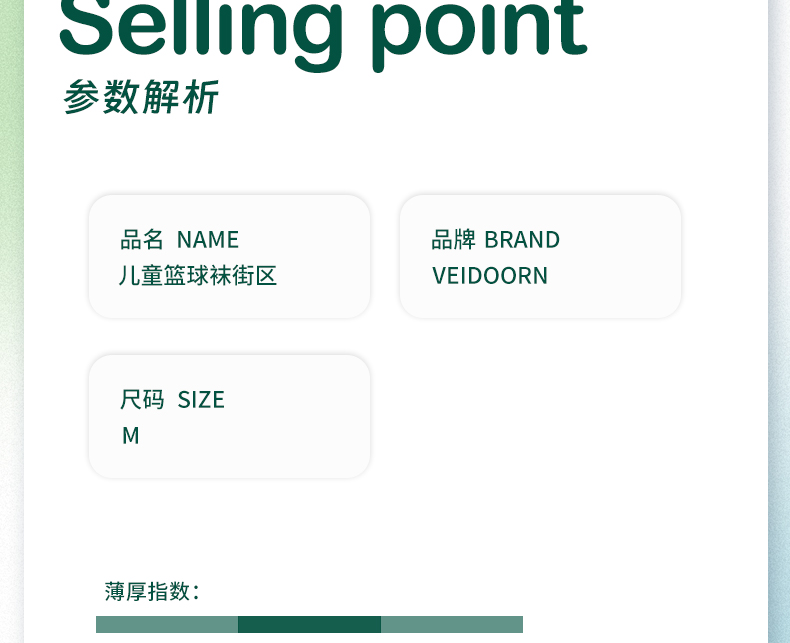 Selling point
参数解析

品名 NAME
儿童篮球袜街区

品牌 BRAND
VEIDOORN

尺码 SIZE
M

薄厚指数：