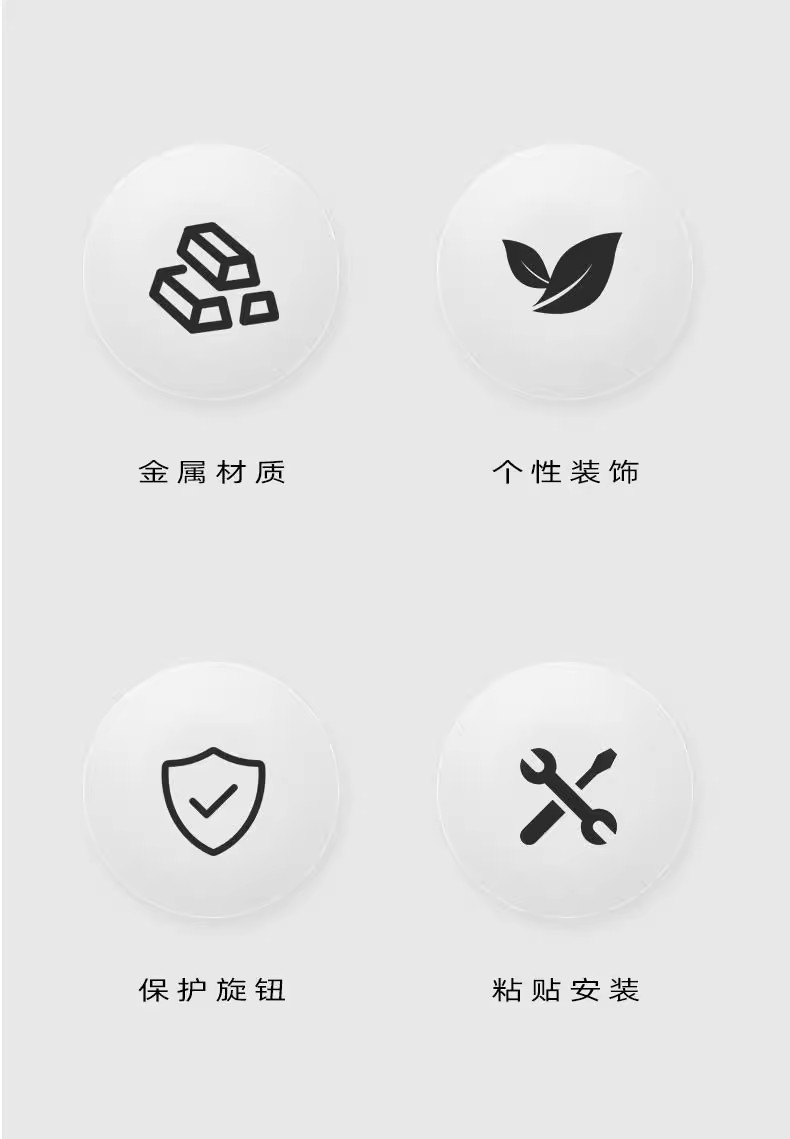 金属材质

个性装饰

保护旋钮

粘贴安装