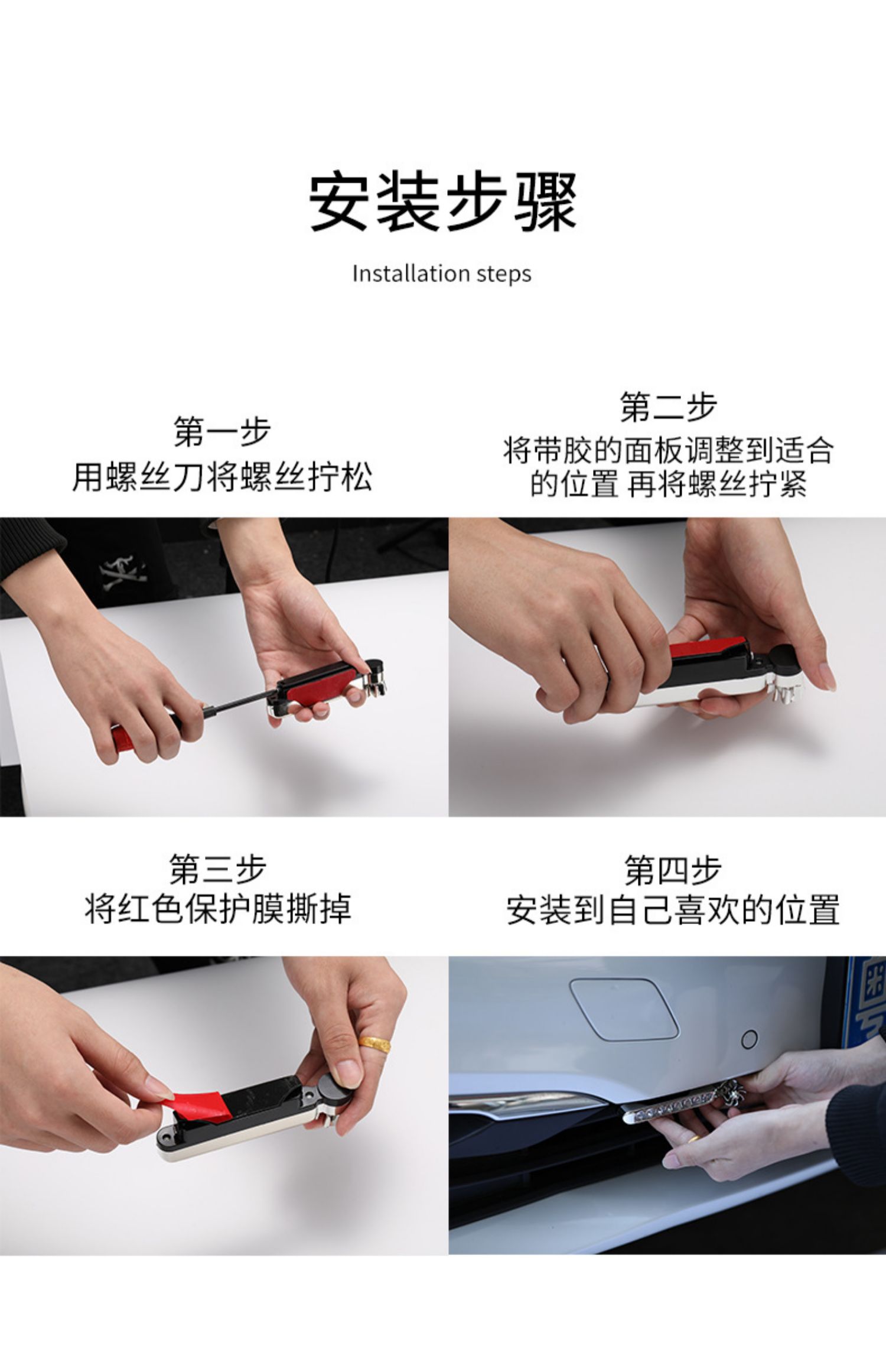 安装步骤

Installation steps

第一步
用螺丝刀将螺丝拧松

第二步
将带胶的面板调整到适合的位置 再将螺丝拧紧

第三步
将红色保护膜撕掉

第四步
安装到自己喜欢的位置