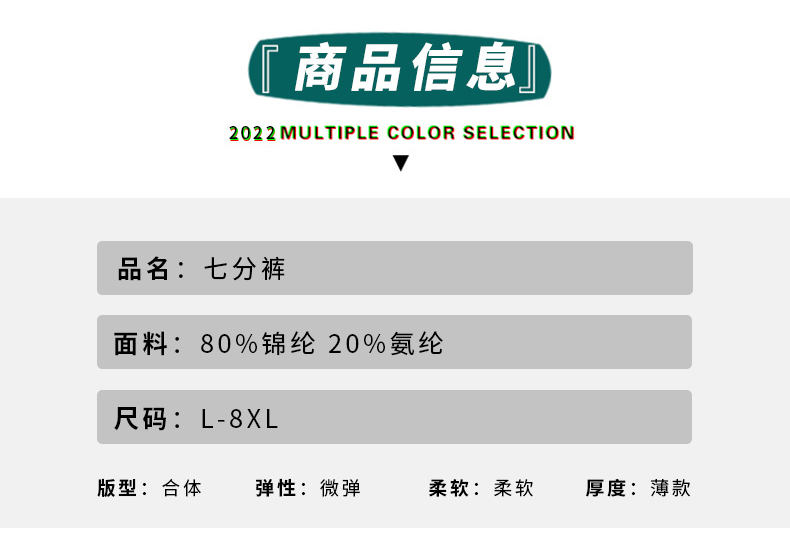 『商品信息』

2022 MULTIPLE COLOR SELECTION

▼

品名：七分裤

面料：80%锦纶 20%氨纶

尺码：L-8XL

版型：合体 弹性：微弹 柔软：柔软 厚度：薄款