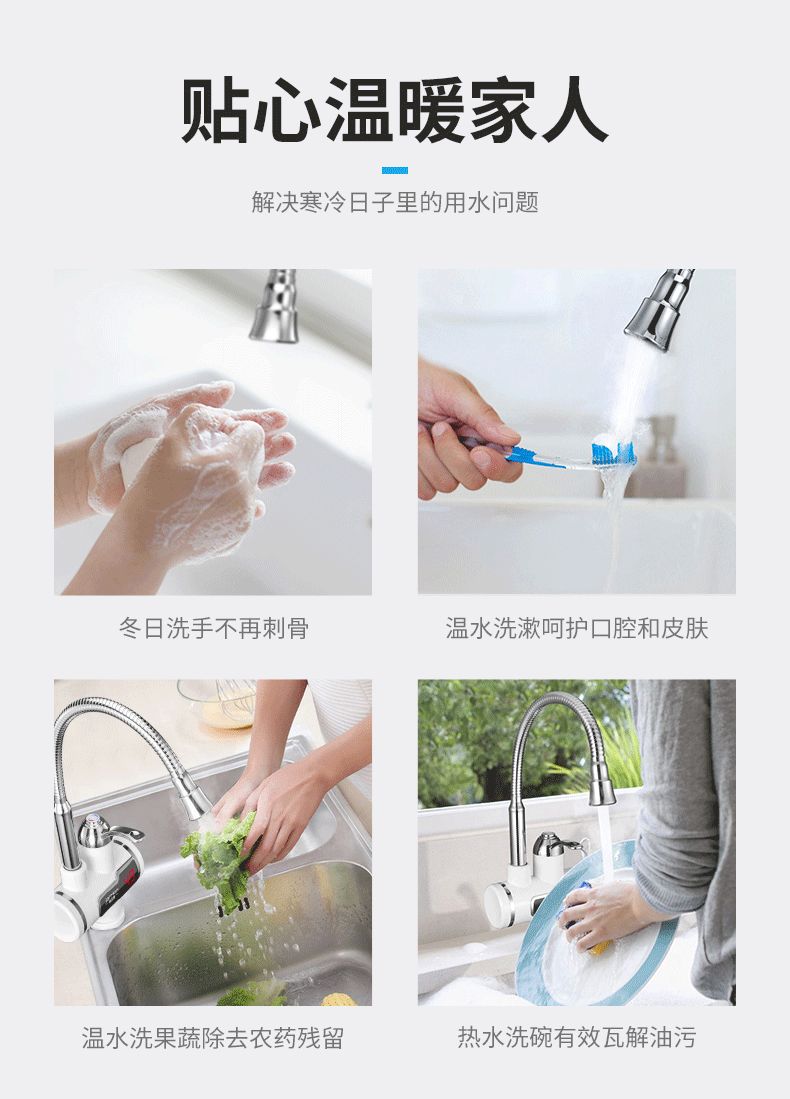 贴心温暖家人

解决寒冷日子里的用水问题

冬日洗手不再刺骨

温水洗漱呵护口腔和皮肤

温水洗果蔬除去农药残留

热水洗碗有效瓦解油污