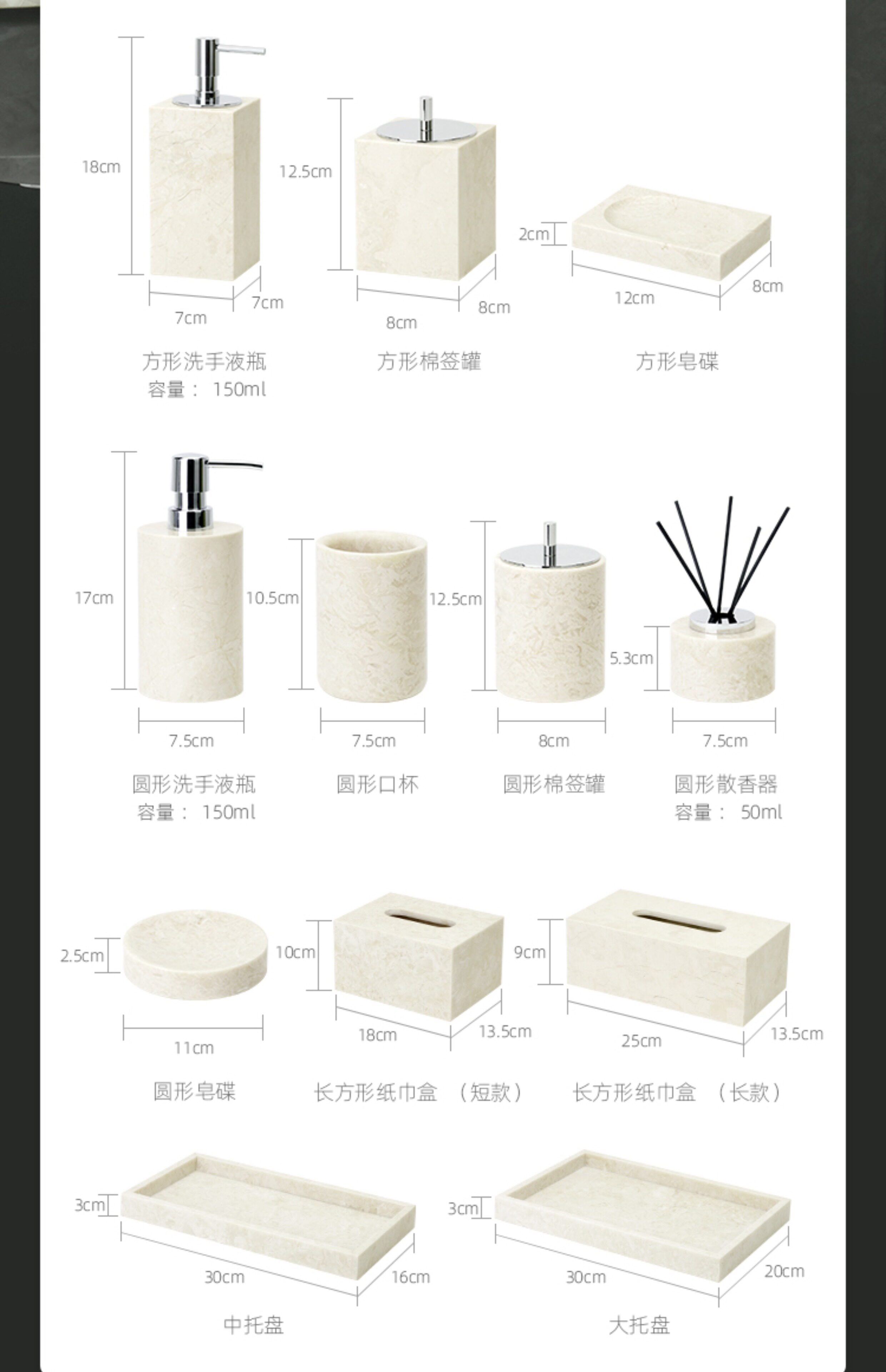 18cm
7cm
7cm
方形洗手液瓶
容量： 150ml

12.5cm
8cm
8cm
方形棉签罐

2cm
12cm
8cm
方形皂碟

17cm
7.5cm
圆形洗手液瓶
容量： 150ml

10.5cm
7.5cm
圆形口杯

12.5cm
8cm
圆形棉签罐

5.3cm
7.5cm
圆形散香器
容量： 50ml

2.5cm
11cm
圆形皂碟

10cm
18cm
13.5cm
长方形纸巾盒 （短款）

9cm
25cm
13.5cm
长方形纸巾盒 （长款）

3cm
30cm
16cm
中托盘

3cm
30cm
20cm
大托盘