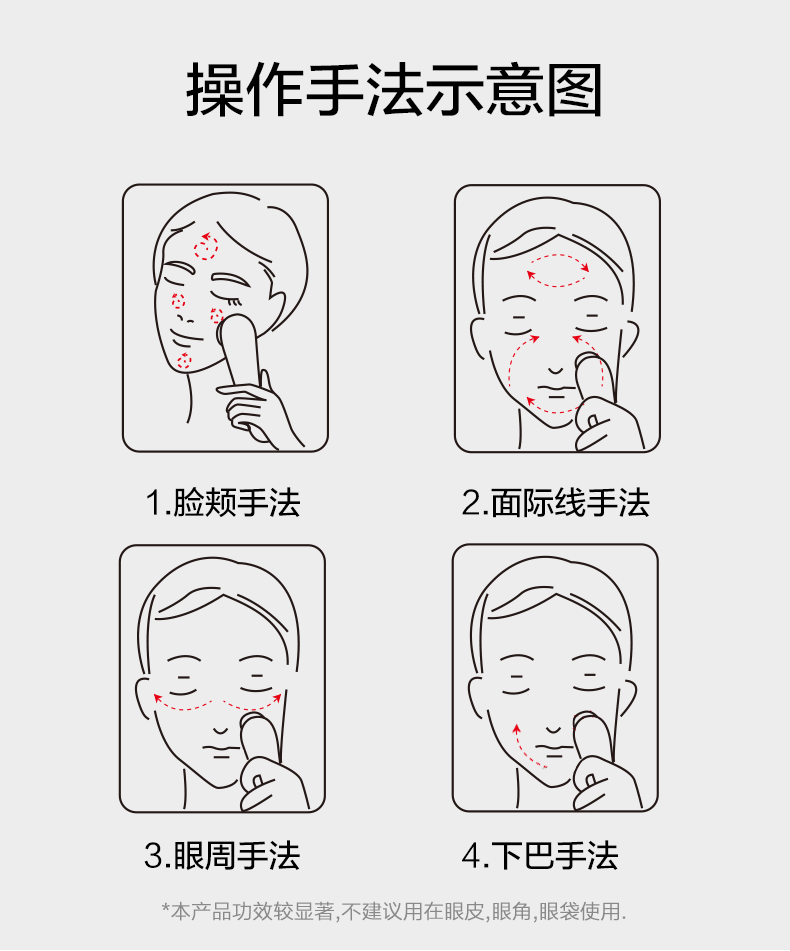 操作手法示意图

1.脸颊手法

2.面际线手法

3.眼周手法

4.下巴手法

*本产品功效较显著,不建议用在眼皮,眼角,眼袋使用.