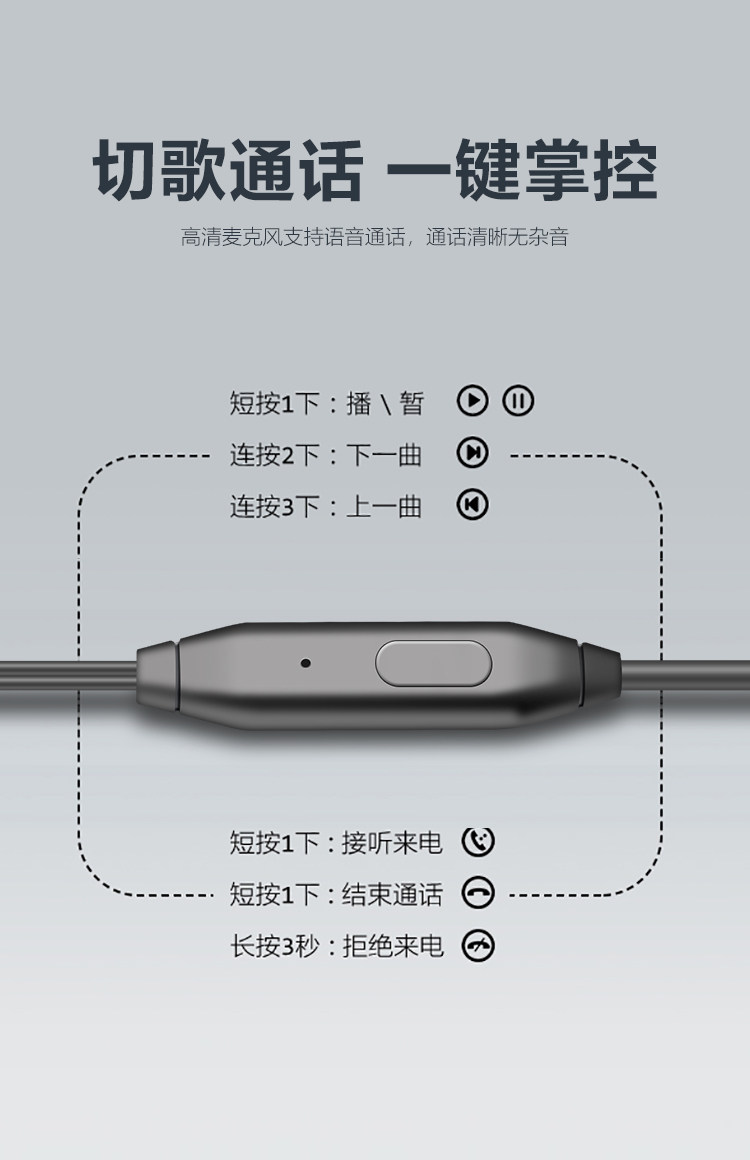 切歌通话 一键掌控

高清麦克风支持语音通话，通话清晰无杂音

短按1下：播 \ 暂

连按2下：下一曲

连按3下：上一曲

短按1下：接听来电

短按1下：结束通话

长按3秒：拒绝来电