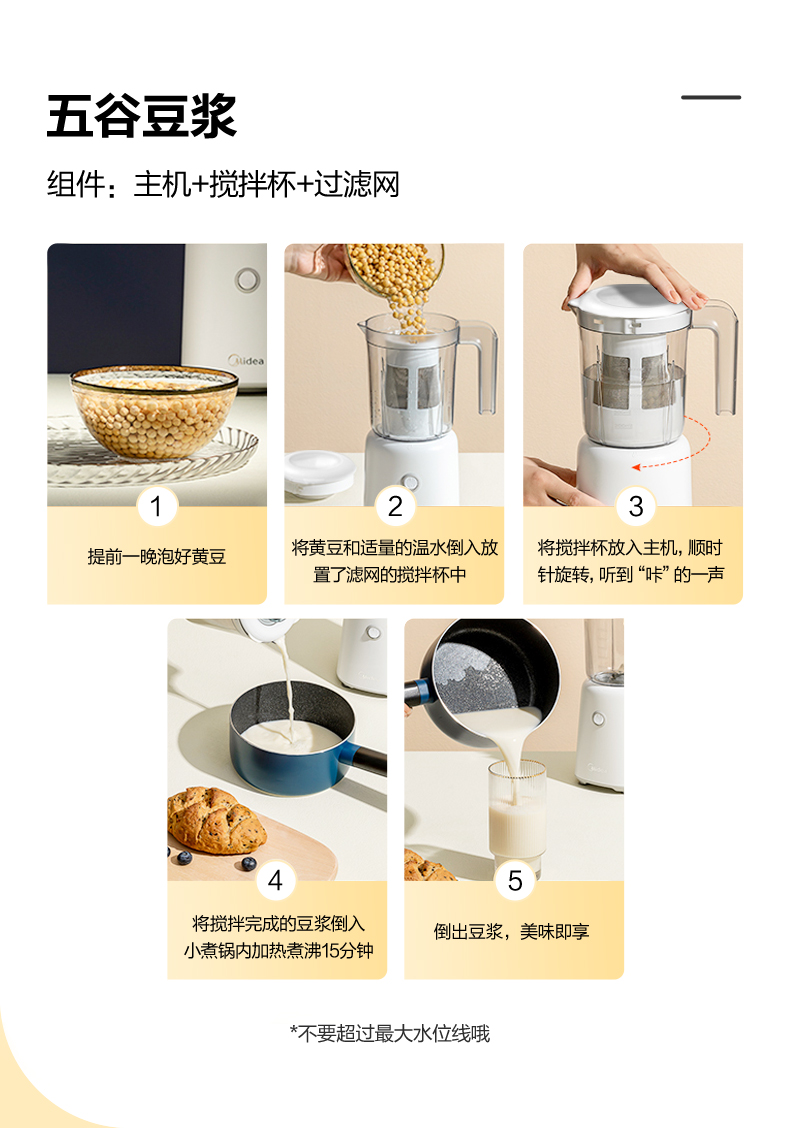 五谷豆浆

组件：主机+搅拌杯+过滤网

Midea

1

提前一晚泡好黄豆

2

将黄豆和适量的温水倒入放置了滤网的搅拌杯中

3

将搅拌杯放入主机，顺时针旋转，听到“咔”的一声

4

将搅拌完成的豆浆倒入小煮锅内加热煮沸15分钟

5

倒出豆浆，美味即享

*不要超过最大水位线哦