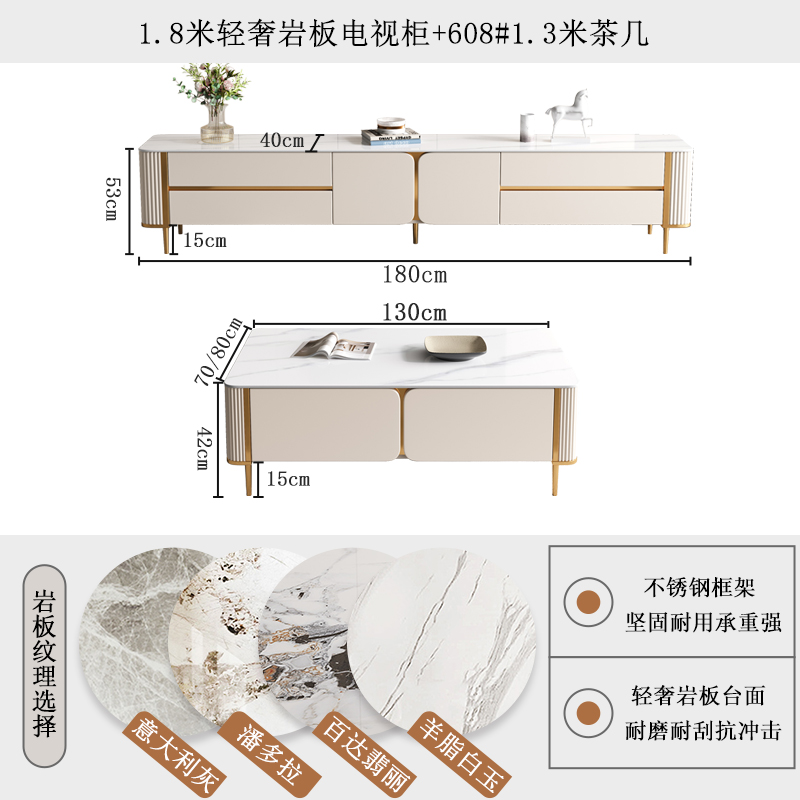 1.8米轻奢岩板电视柜+608#1.3米茶几

40cm

53cm

15cm

180cm

130cm

70/80cm

42cm

15cm

岩板纹理选择

意大利灰

潘多拉

百达翡丽

羊脂白玉

不锈钢框架
坚固耐用承重强

轻奢岩板台面
耐磨耐刮抗冲击