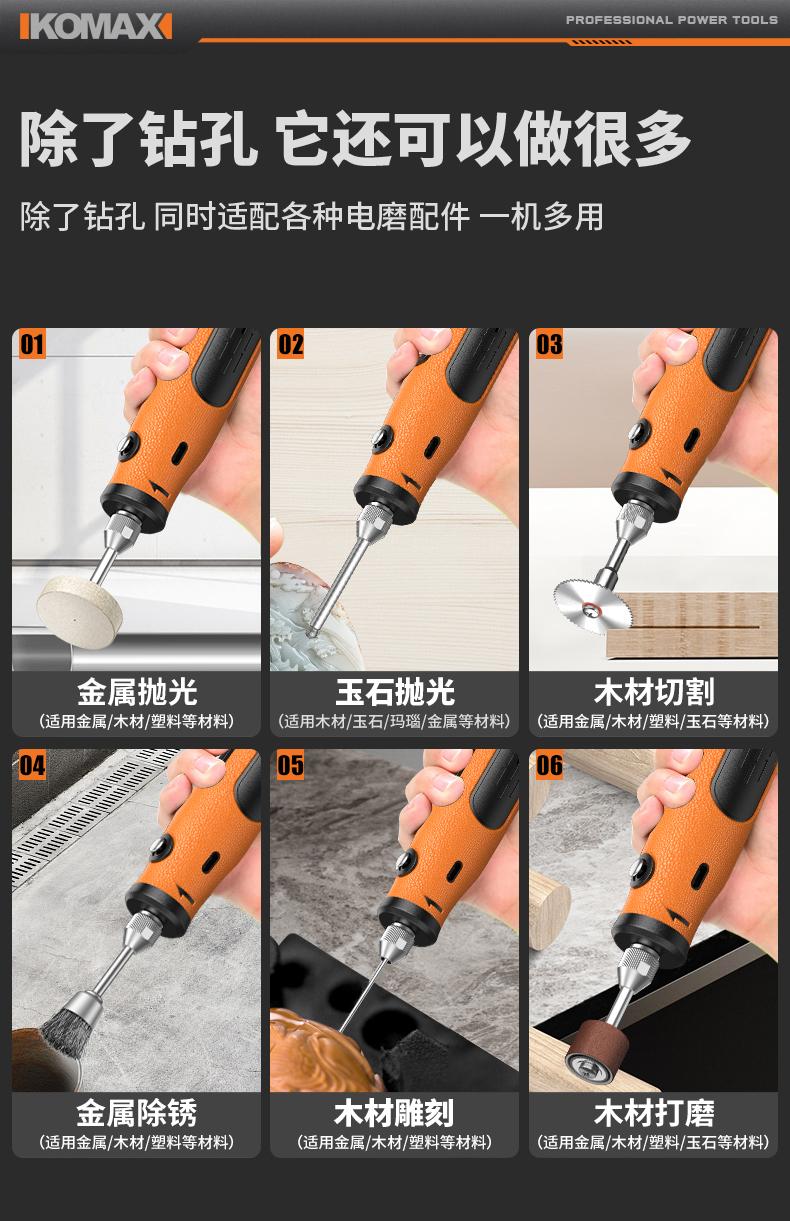 KOMAX

PROFESSIONAL POWER TOOLS

除了钻孔 它还可以做很多

除了钻孔 同时适配各种电磨配件 一机多用

01
金属抛光
(适用金属/木材/塑料等材料)

02
玉石抛光
(适用木材/玉石/玛瑙/金属等材料)

03
木材切割
(适用金属/木材/塑料/玉石等材料)

04
金属除锈
(适用金属/木材/塑料等材料)

05
木材雕刻
(适用金属/木材/塑料等材料)

06
木材打磨
(适用金属/木材/塑料/玉石等材料)