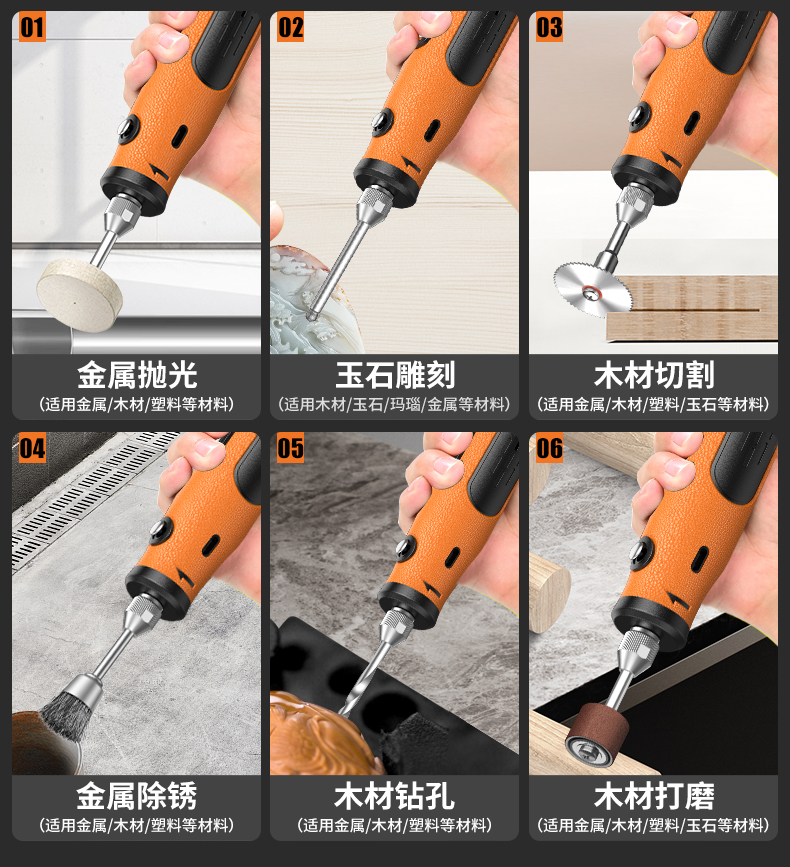 01

金属抛光
(适用金属/木材/塑料等材料)

02

玉石雕刻
(适用木材/玉石/玛瑙/金属等材料)

03

木材切割
(适用金属/木材/塑料/玉石等材料)

04

金属除锈
(适用金属/木材/塑料等材料)

05

木材钻孔
(适用金属/木材/塑料等材料)

06

木材打磨
(适用金属/木材/塑料/玉石等材料)