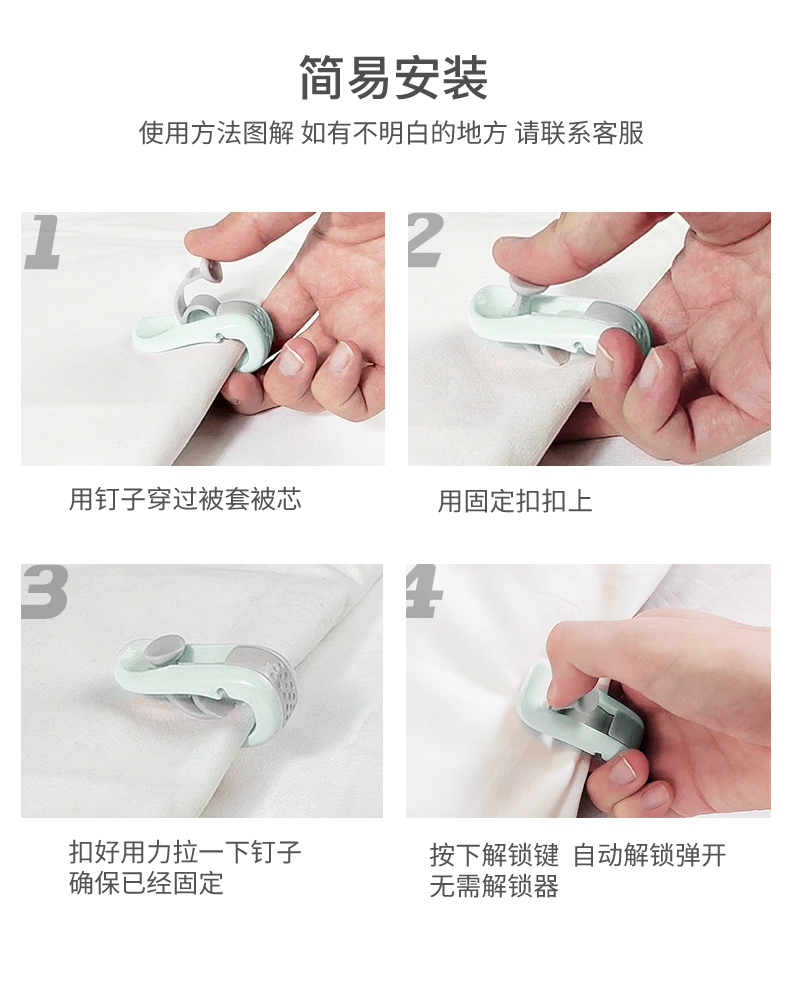 简易安装

使用方法图解 如有不明白的地方 请联系客服

1

用钉子穿过被套被芯

2

用固定扣扣上

3

扣好用力拉一下钉子
确保已经固定

4

按下解锁键 自动解锁弹开
无需解锁器