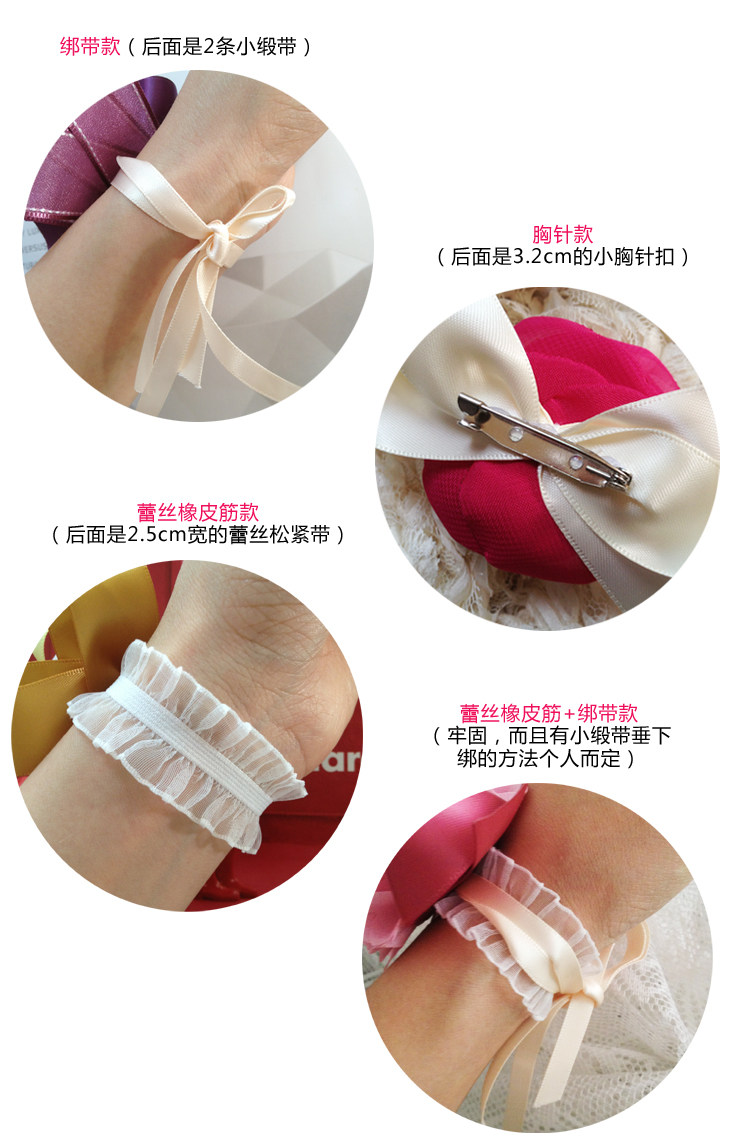 绑带款（后面是2条小缎带）

胸针款
（后面是3.2cm的小胸针扣）

蕾丝橡皮筋款
（后面是2.5cm宽的蕾丝松紧带）

蕾丝橡皮筋+绑带款
（牢固，而且有小缎带垂下
绑的方法个人而定）