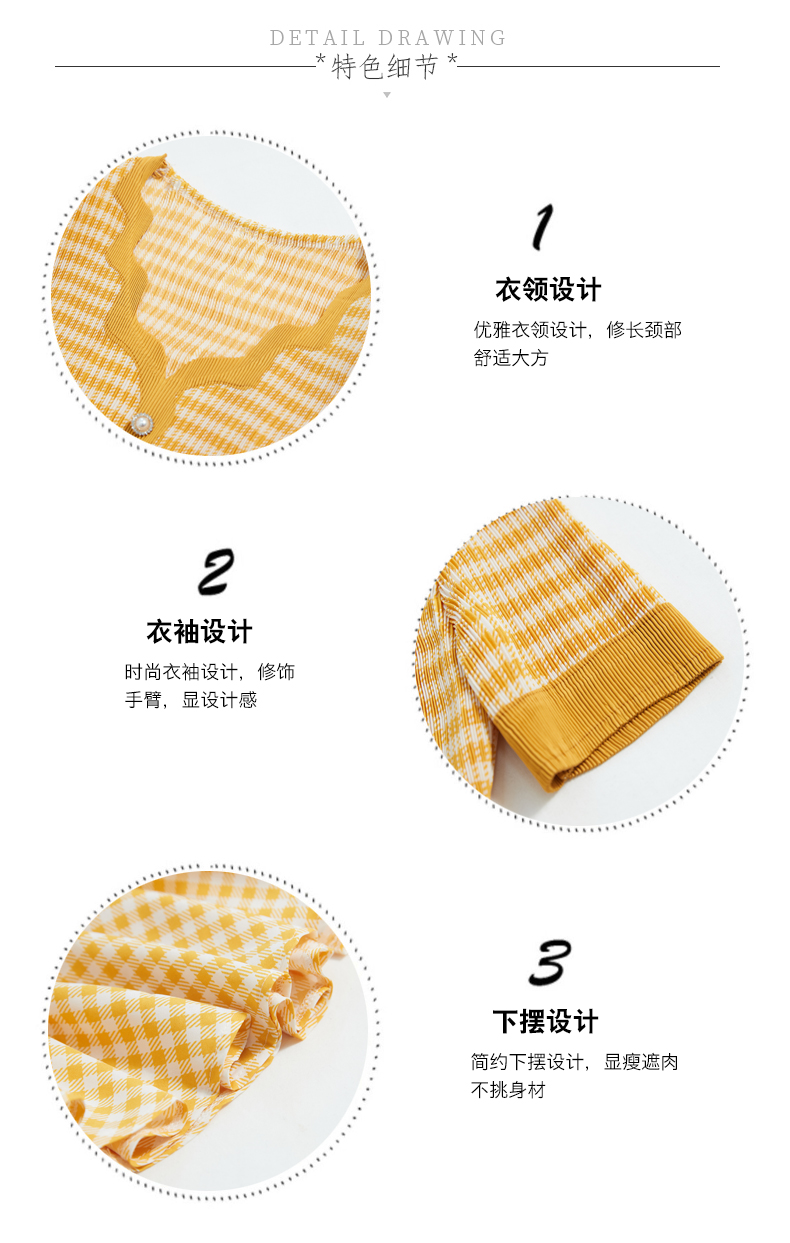 DETAIL DRAWING
*特色细节*

1
衣领设计
优雅衣领设计，修长颈部舒适大方

2
衣袖设计
时尚衣袖设计，修饰手臂，显设计感

3
下摆设计
简约下摆设计，显瘦遮肉不挑身材